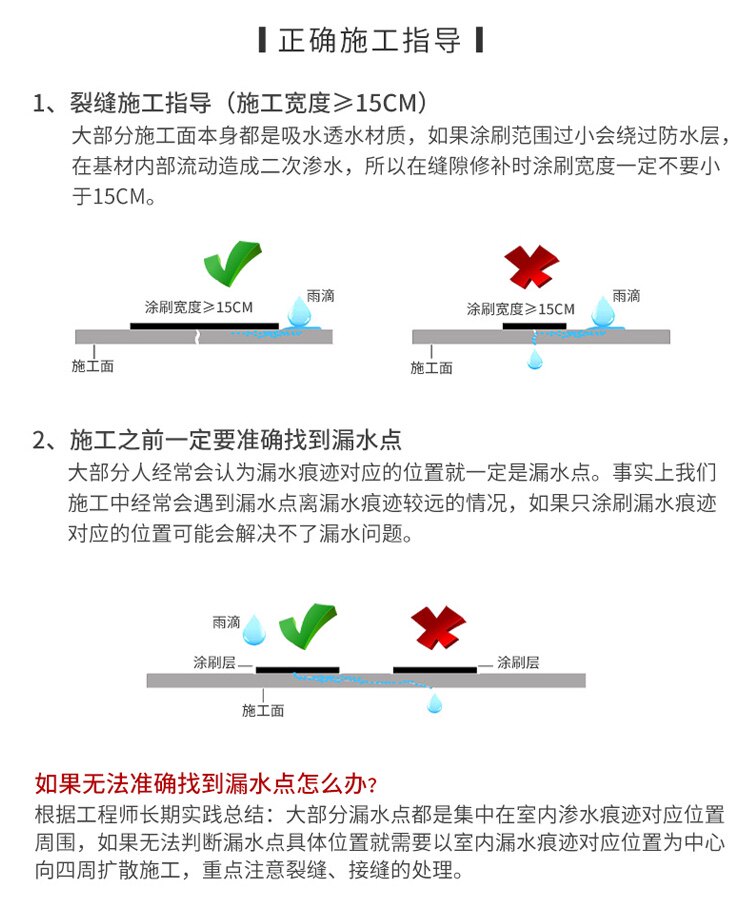 正确施工指导

1、裂缝施工指导（施工宽度≥15CM）
大部分施工面本身都是吸水透水材质，如果涂刷范围过小会绕过防水层，在基材内部流动造成二次渗水，所以在缝隙修补时涂刷宽度一定不要小于15CM。

涂刷宽度≥15CM
雨滴
施工面

涂刷宽度≥15CM
雨滴
施工面

2、施工之前一定要准确找到漏水点
大部分人经常会认为漏水痕迹对应的位置就一定是漏水点。事实上我们施工中经常会遇到漏水点离漏水痕迹较远的情况，如果只涂刷漏水痕迹对应的位置可能会解决不了漏水问题。

雨滴
涂刷层
涂刷层
施工面

如果无法准确找到漏水点怎么办？
根据工程师长期实践总结：大部分漏水点都是集中在室内渗水痕迹对应位置周围，如果无法判断漏水点具体位置就需要以室内漏水痕迹对应位置为中心向四周扩散施工，重点注意裂缝、接缝的处理。