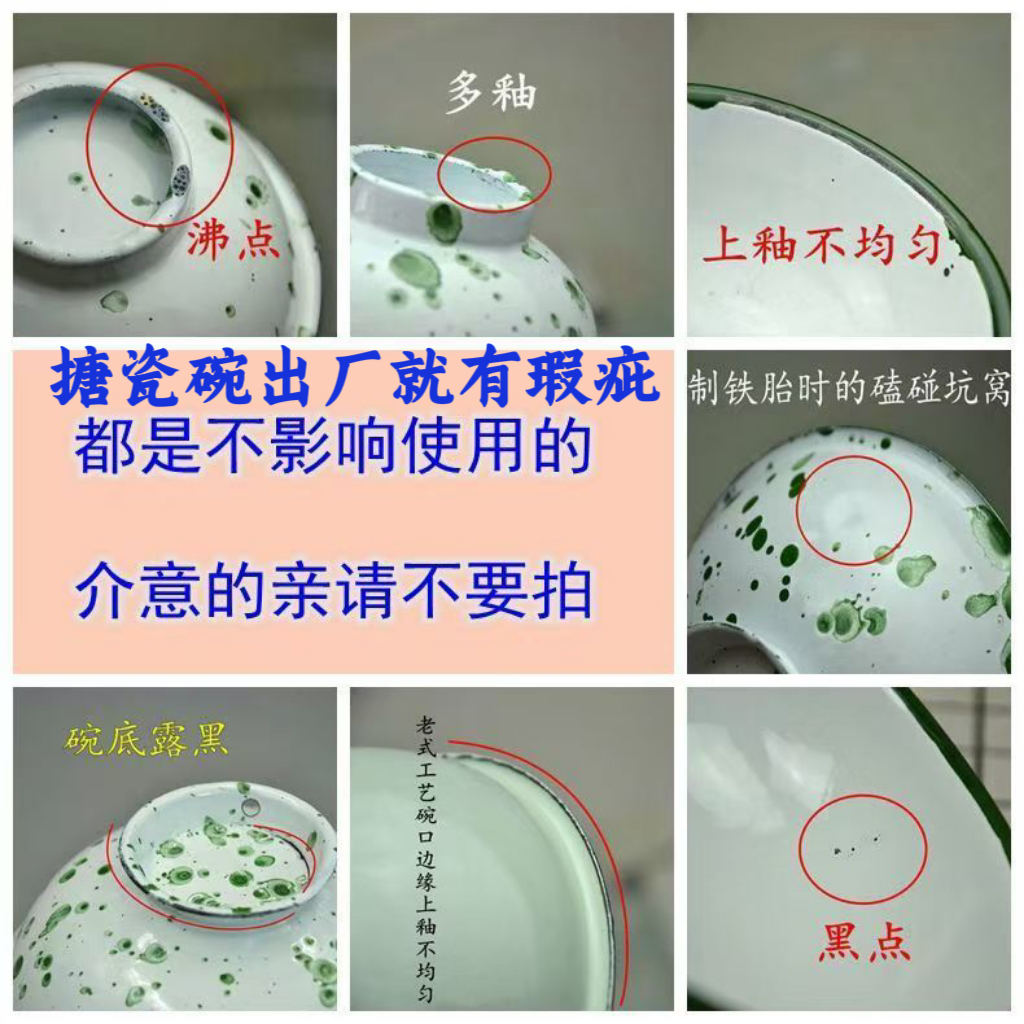 沸点

多釉

上釉不均匀

搪瓷碗出厂就有瑕疵

都是不影响使用的

介意的亲请不要拍

制铁胎时的磕碰坑窝

碗底露黑

老式工艺碗口边缘上釉不均匀

黑点