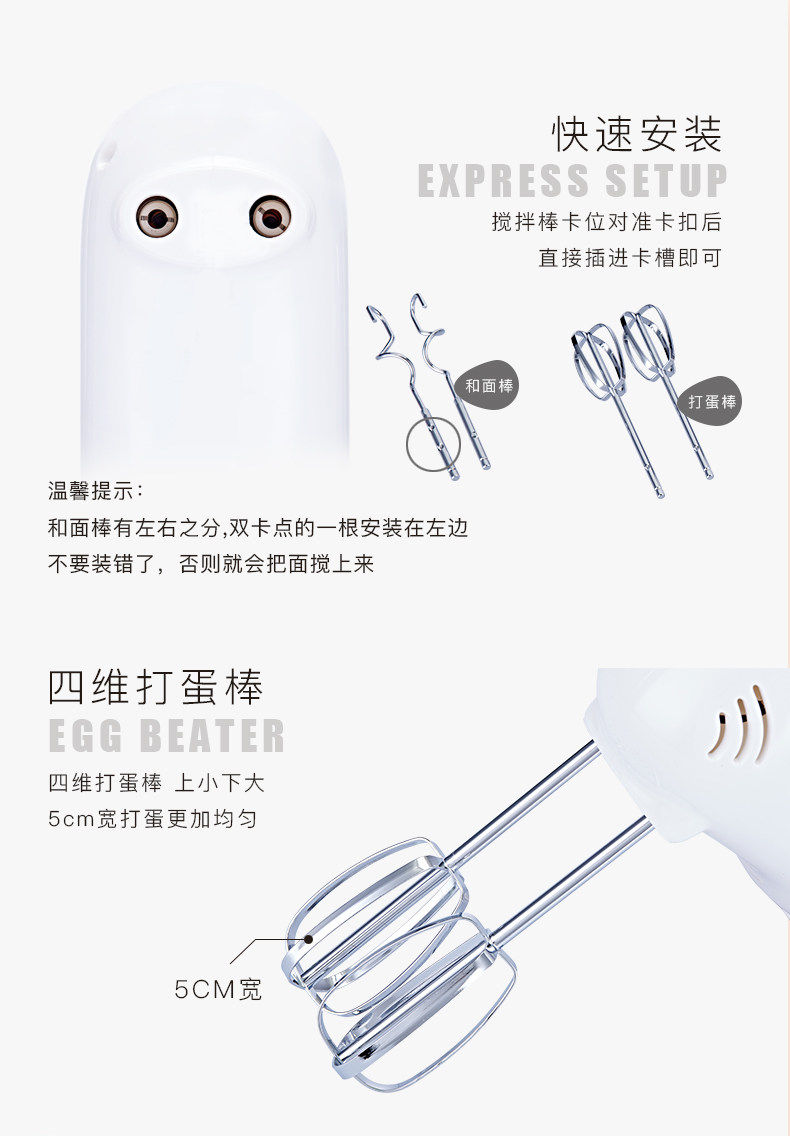 快速安装
EXPRESS SETUP
搅拌棒卡位对准卡扣后
直接插进卡槽即可

和面棒

打蛋棒

温馨提示：
和面棒有左右之分,双卡点的一根安装在左边
不要装错了，否则就会把面搅上来

四维打蛋棒
EGG BEATER
四维打蛋棒 上小下大
5cm宽打蛋更加均匀

5CM宽