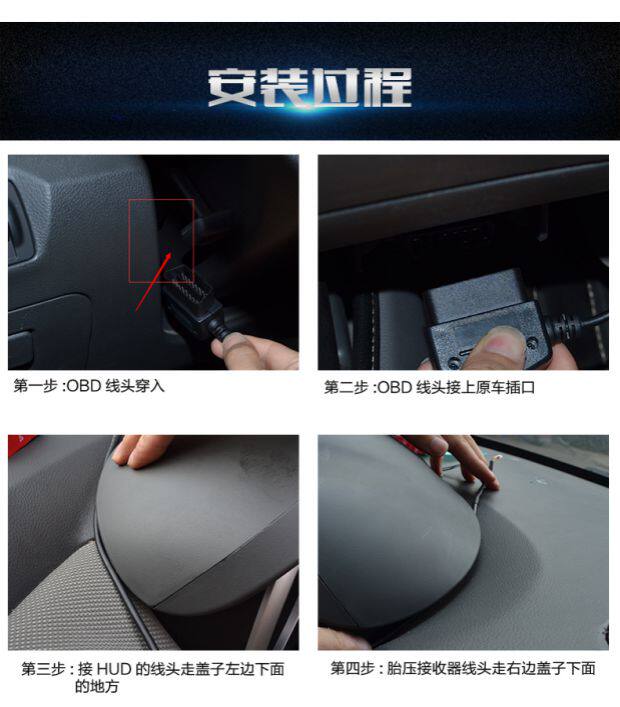 安装过程

第一步 :OBD 线头穿入

第二步 :OBD 线头接上原车插口

第三步 : 接 HUD 的线头走盖子左边下面的地方

第四步 : 胎压接收器线头走右边盖子下面