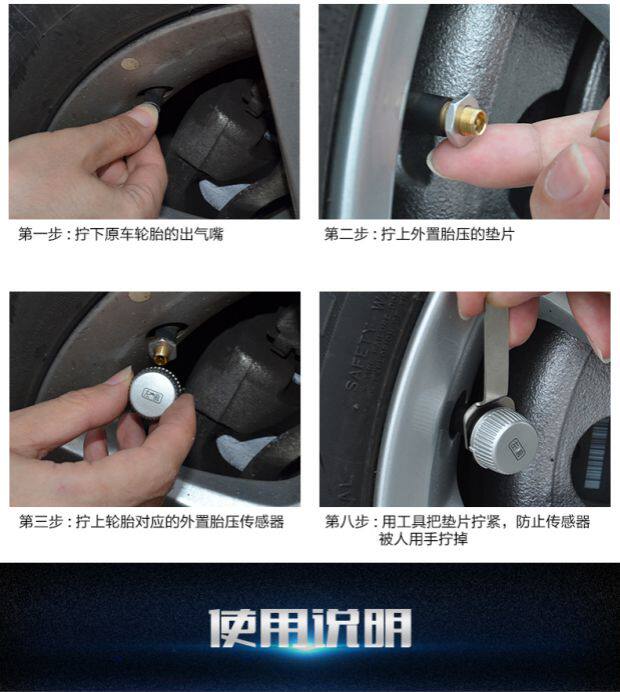 第一步：拧下原车轮胎的出气嘴

第二步：拧上外置胎压的垫片

第三步：拧上轮胎对应的外置胎压传感器

SAFETY

第八步：用工具把垫片拧紧，防止传感器被人用手拧掉

使用说明