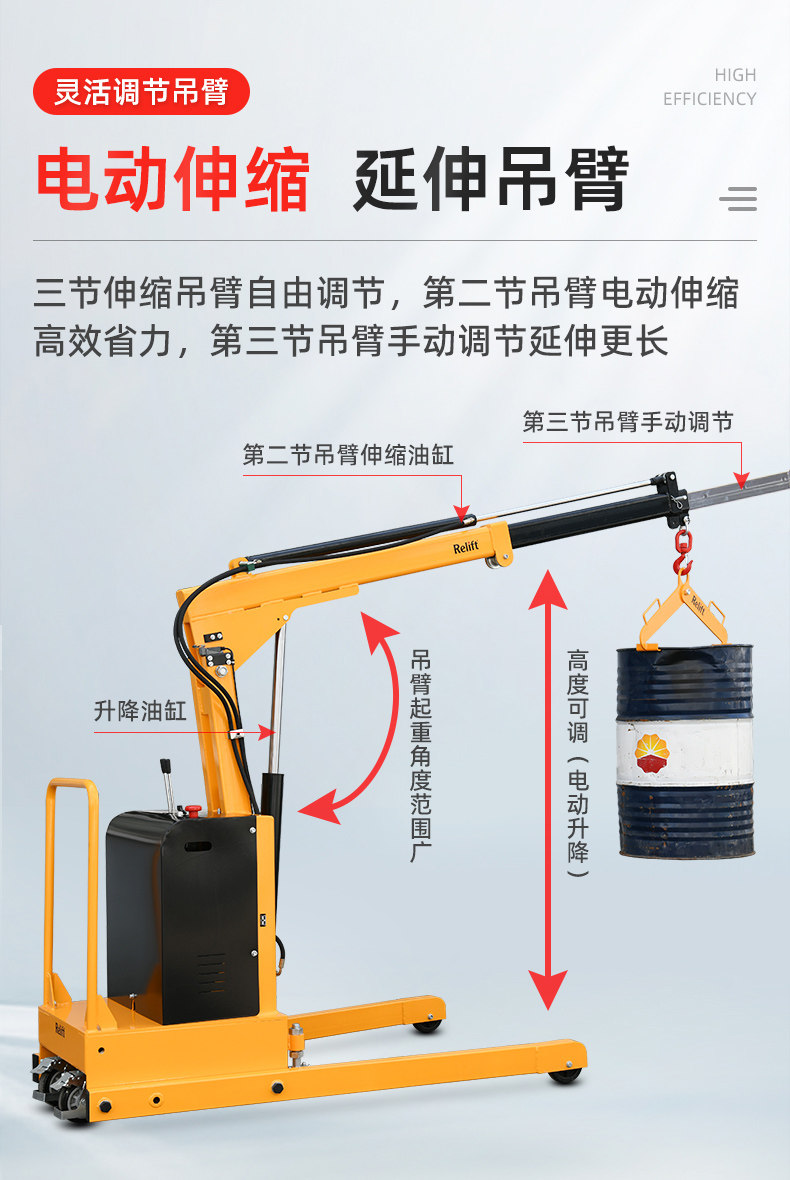 灵活调节吊臂

HIGH
EFFICIENCY

电动伸缩 延伸吊臂

三节伸缩吊臂自由调节，第二节吊臂电动伸缩高效省力，第三节吊臂手动调节延伸更长

第三节吊臂手动调节

第二节吊臂伸缩油缸

Relift

升降油缸

吊臂起重角度范围广

高度可调（电动升降）

Relift

Relift