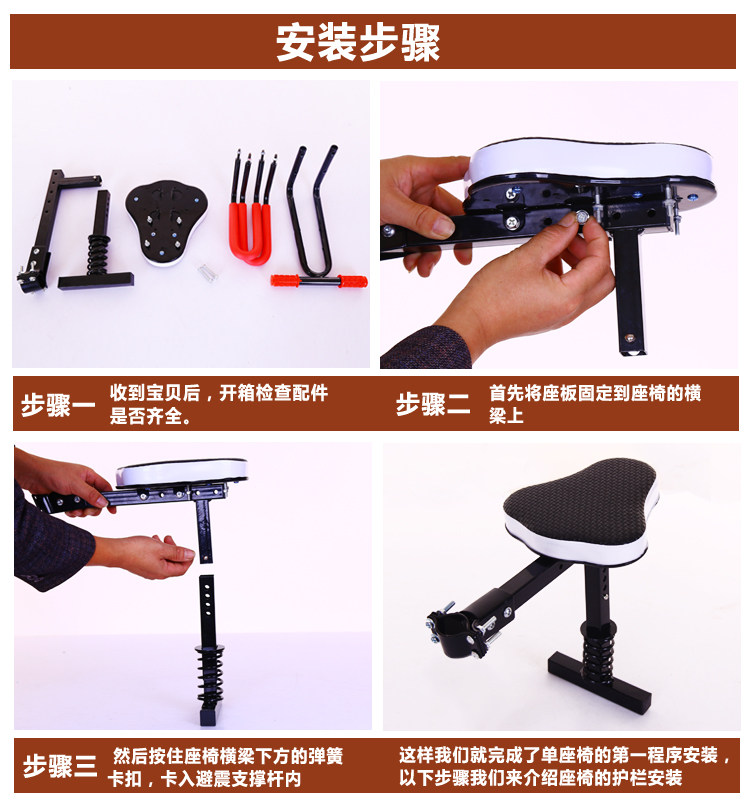 安装步骤

步骤一 收到宝贝后，开箱检查配件是否齐全。

步骤二 首先将座板固定到座椅的横梁上

步骤三 然后按住座椅横梁下方的弹簧卡扣，卡入避震支撑杆内

这样我们就完成了单座椅的第一程序安装，以下步骤我们来介绍座椅的护栏安装