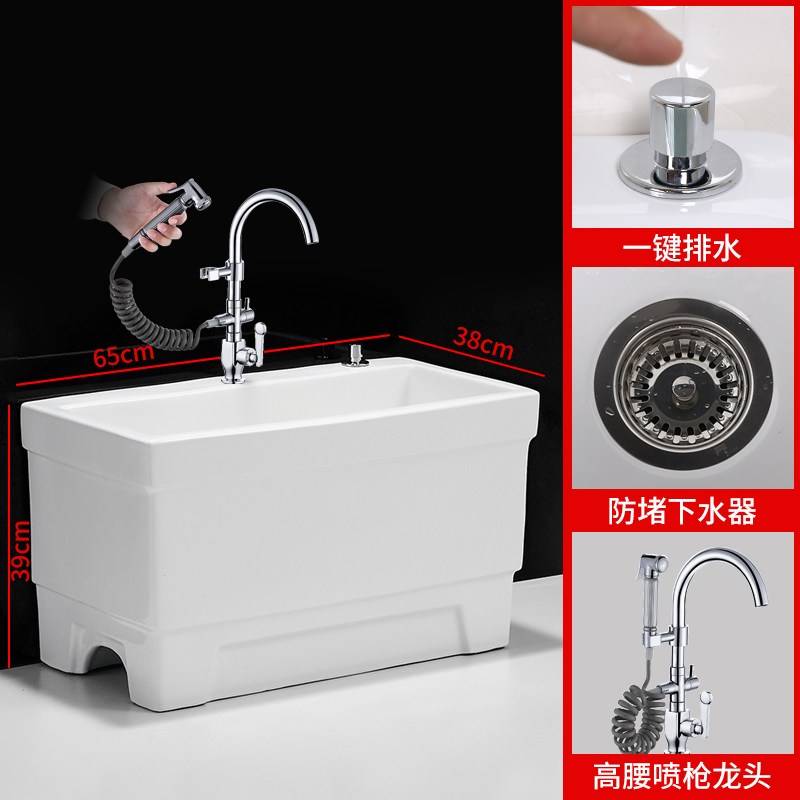 65cm
38cm
39cm
一键排水
防堵下水器
高腰喷枪龙头