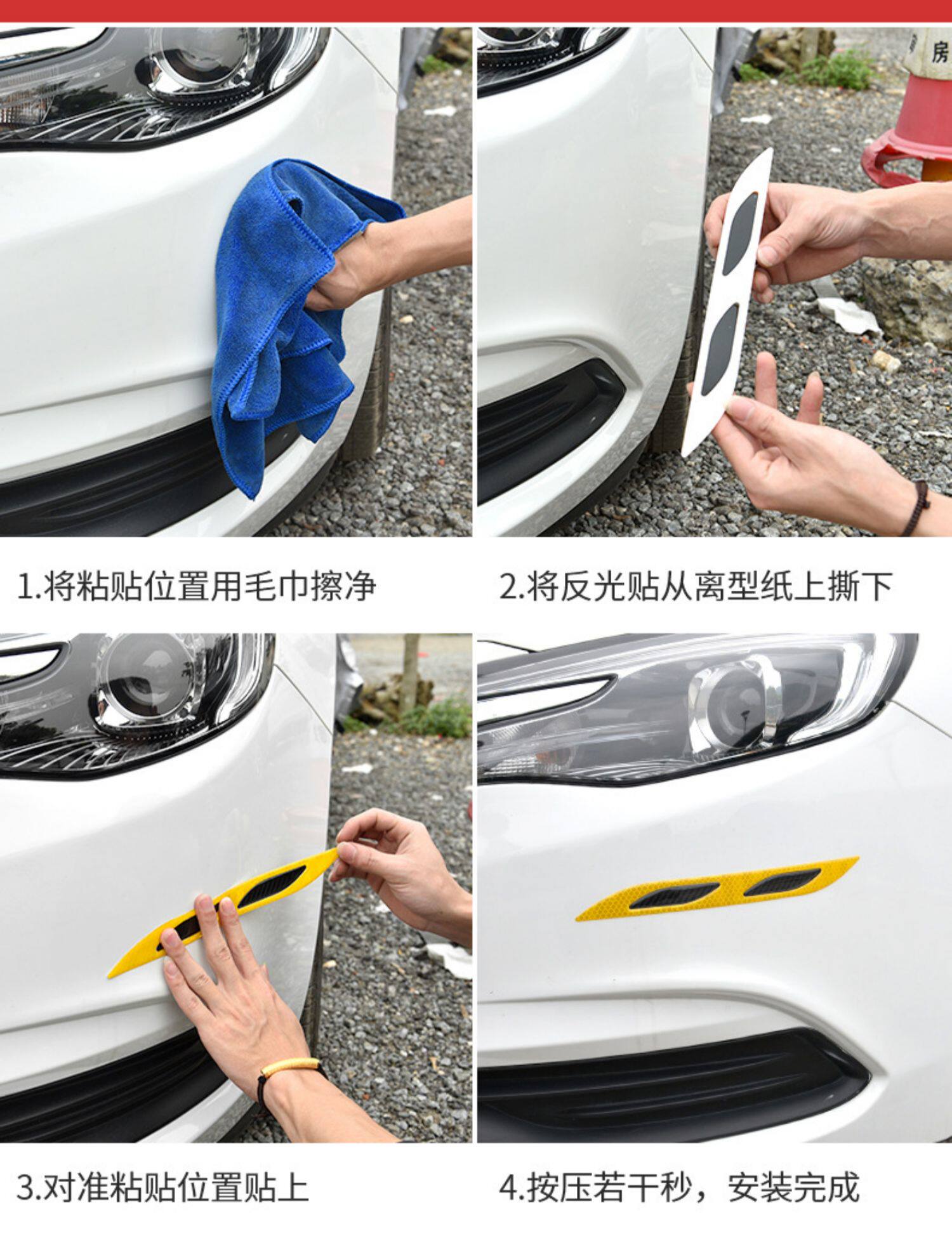 房

1.将粘贴位置用毛巾擦净

2.将反光贴从离型纸上撕下

3.对准粘贴位置贴上

4.按压若干秒，安装完成