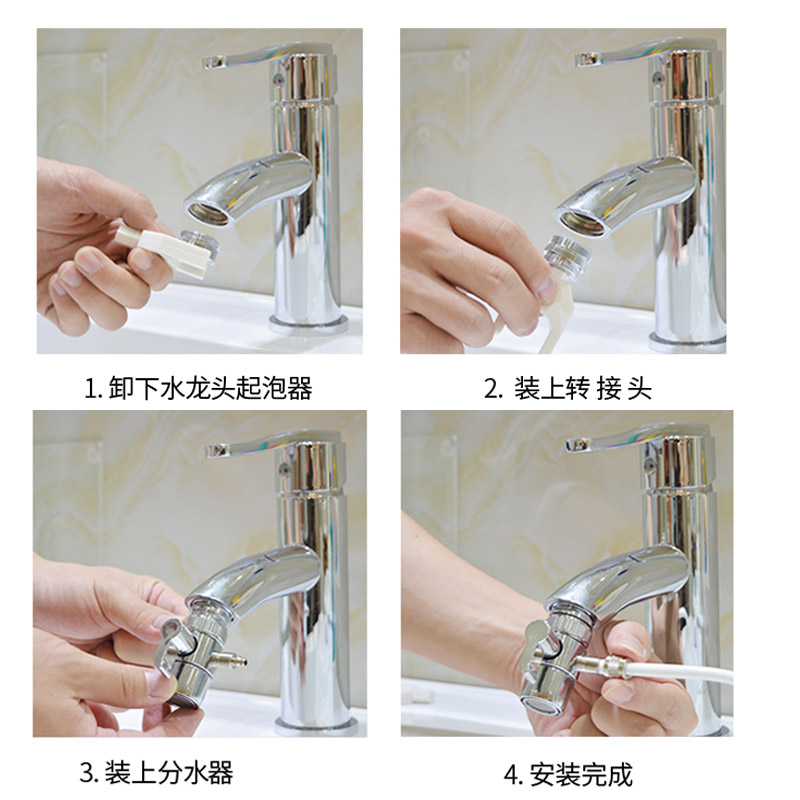 1. 卸下水龙头起泡器

2. 装上转 接 头

3. 装上分水器

4. 安装完成