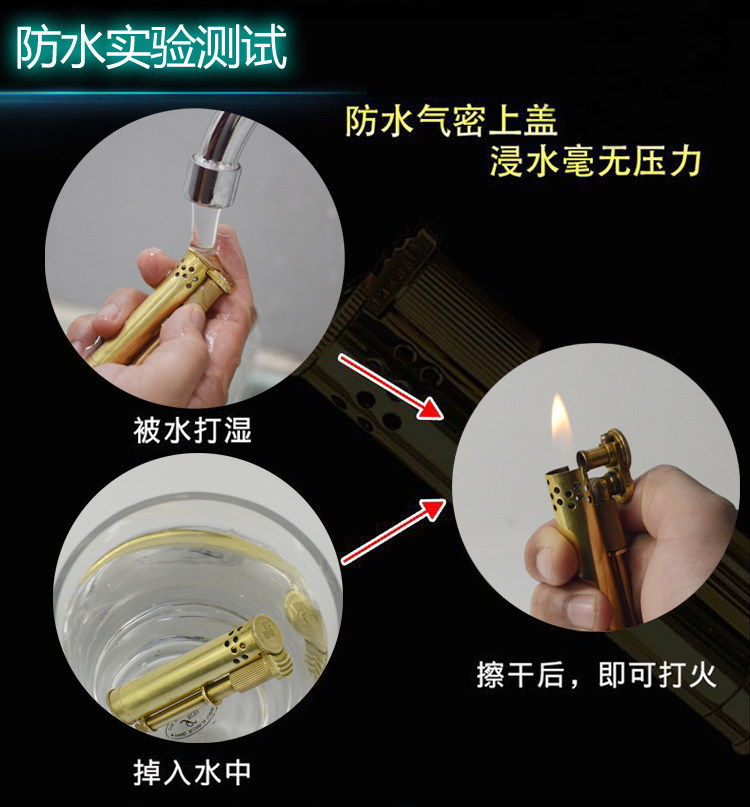 防水实验测试

防水气密上盖
浸水毫无压力

被水打湿

掉入水中

擦干后，即可打火