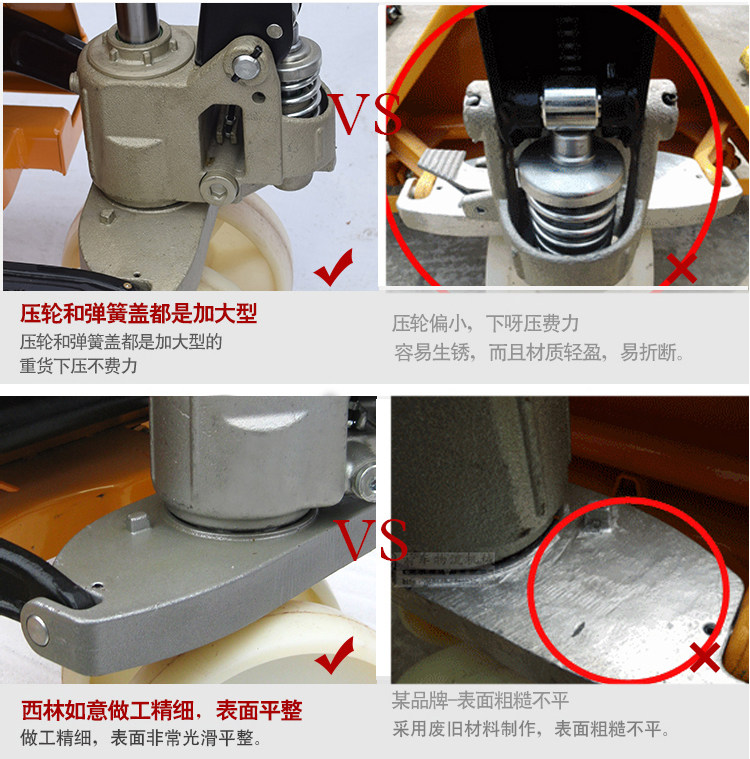 VS

压轮和弹簧盖都是加大型
压轮和弹簧盖都是加大型的
重货下压不费力

压轮偏小，下呀压费力
容易生锈，而且材质轻盈，易折断。

VS

西林如意做工精细，表面平整
做工精细，表面非常光滑平整。

某品牌-表面粗糙不平
采用废旧材料制作，表面粗糙不平。