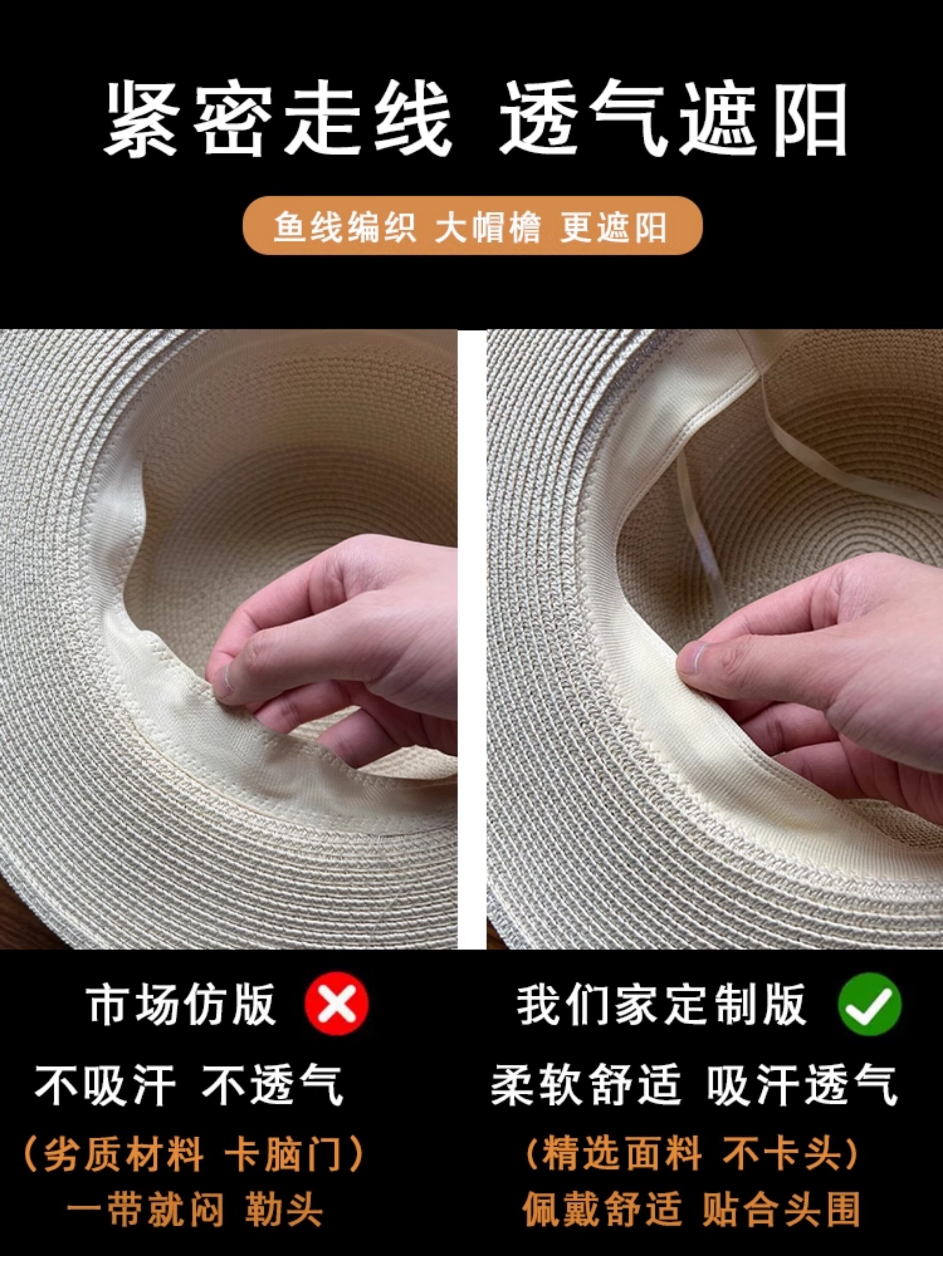 紧密走线 透气遮阳

鱼线编织 大帽檐 更遮阳

市场仿版

不吸汗 不透气

（劣质材料 卡脑门）

一带就闷 勒头

我们家定制版

柔软舒适 吸汗透气

（精选面料 不卡头）

佩戴舒适 贴合头围