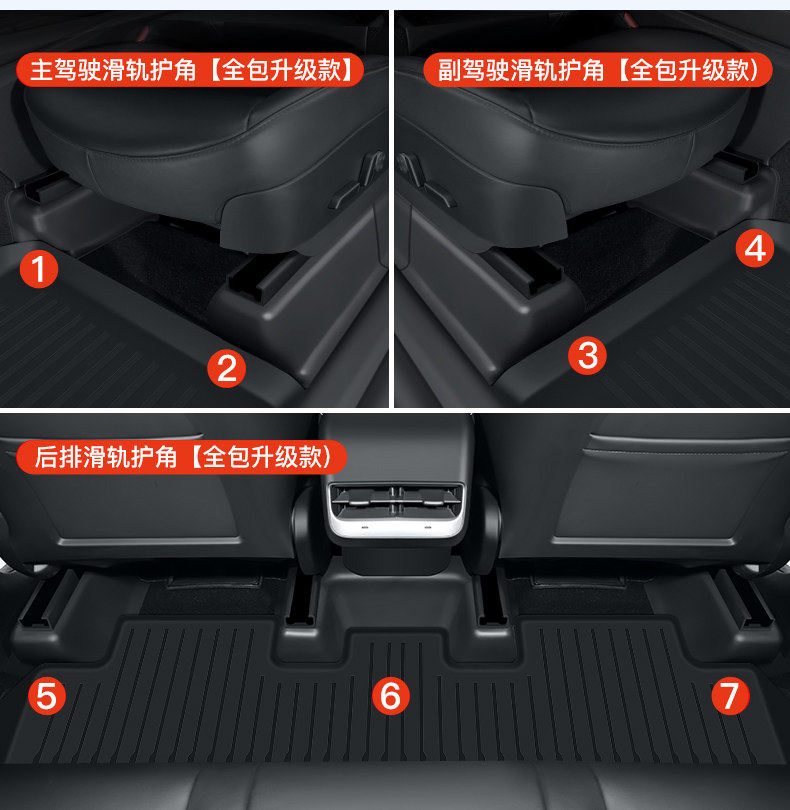 主驾驶滑轨护角【全包升级款】

1

2

副驾驶滑轨护角【全包升级款)

4

3

后排滑轨护角【全包升级款)

5

6

7