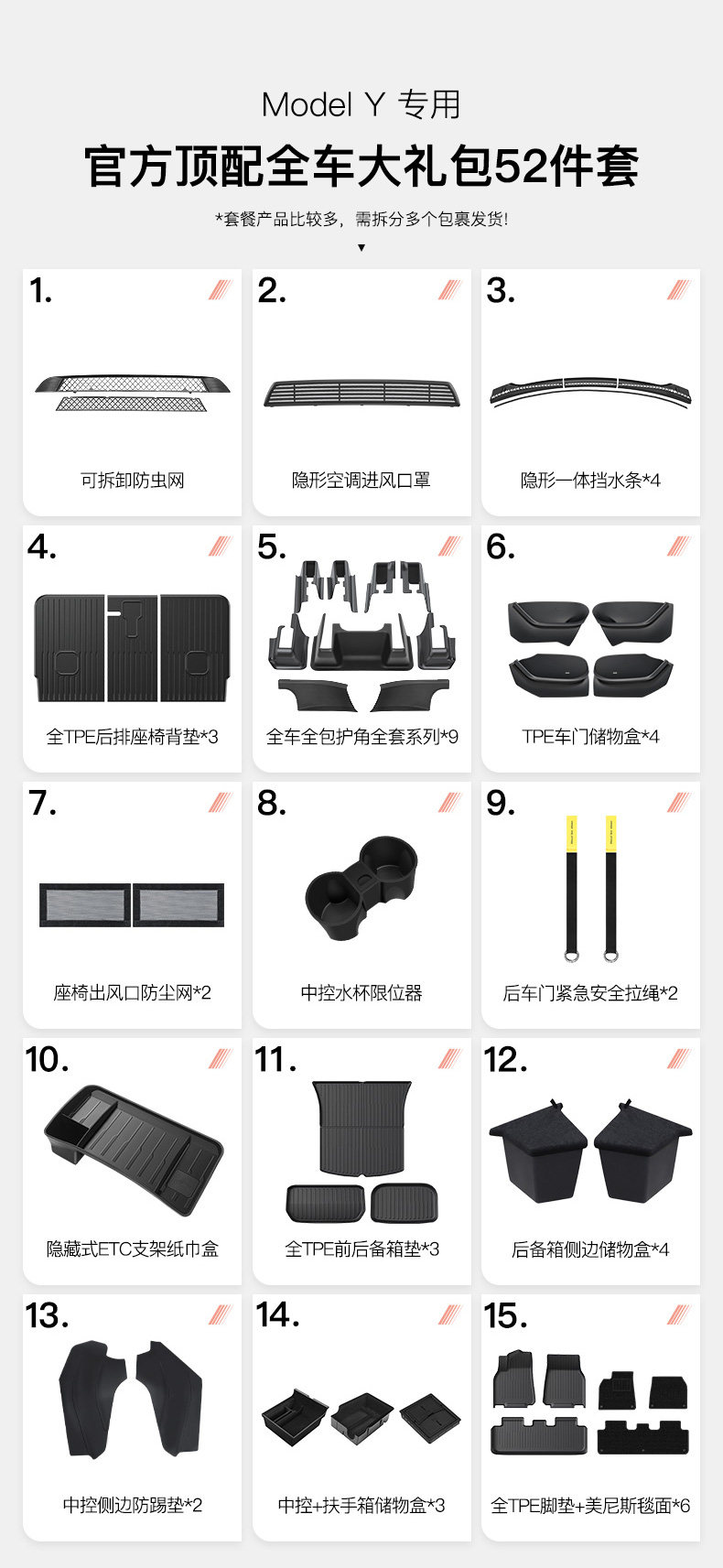 Model Y 专用

官方顶配全车大礼包52件套

*套餐产品比较多，需拆分多个包裹发货!

1.
可拆卸防虫网

2.
隐形空调进风口罩

3.
隐形一体挡水条*4

4.
全TPE后排座椅背垫*3

5.
全车全包护角全套系列*9

6.
TPE车门储物盒*4

7.
座椅出风口防尘网*2

8.
中控水杯限位器

9.
后车门紧急安全拉绳*2

10.
隐藏式ETC支架纸巾盒

11.
全TPE前后备箱垫*3

12.
后备箱侧边储物盒*4

13.
中控侧边防踢垫*2

14.
中控+扶手箱储物盒*3

15.
全TPE脚垫+美尼斯毯面*6