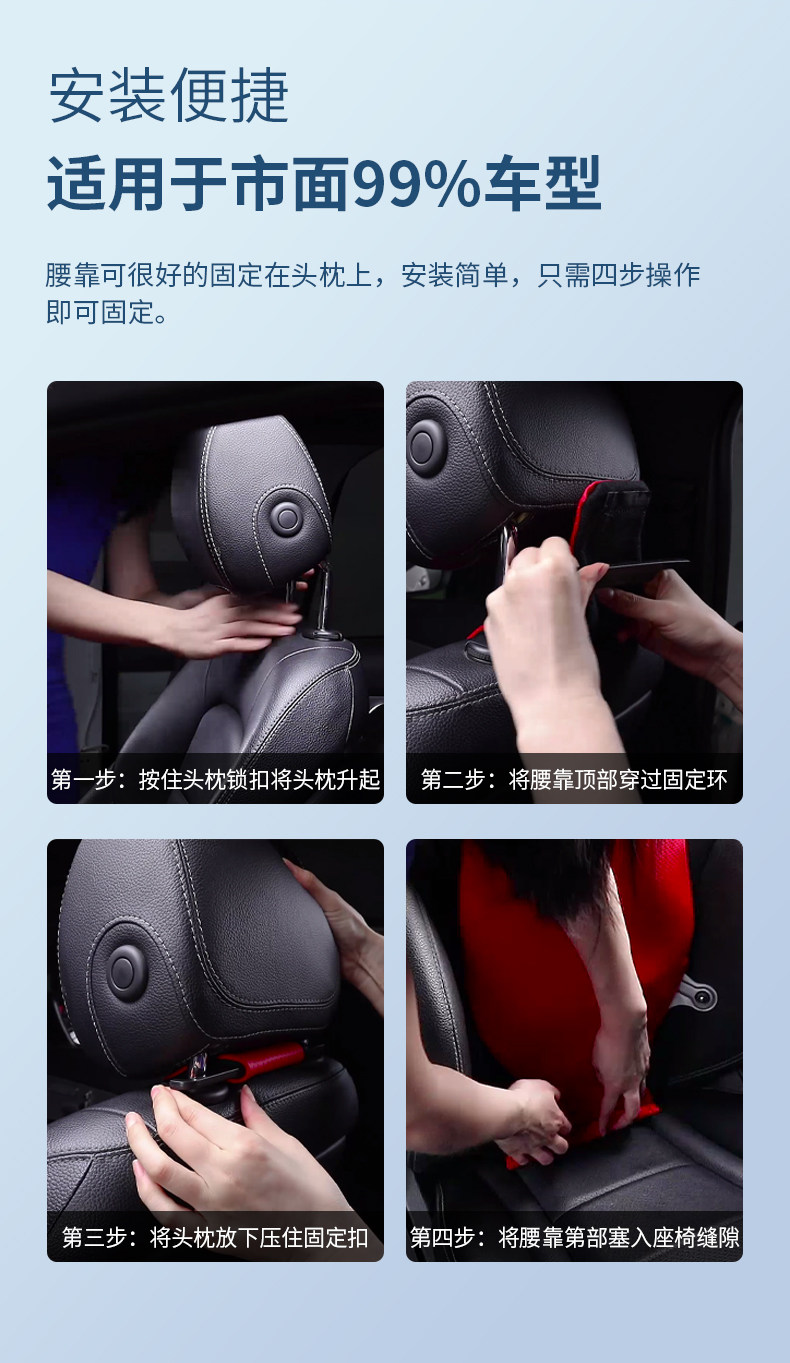 安装便捷

适用于市面99%车型

腰靠可很好的固定在头枕上，安装简单，只需四步操作即可固定。

第一步：按住头枕锁扣将头枕升起

第二步：将腰靠顶部穿过固定环

第三步：将头枕放下压住固定扣

第四步：将腰靠第部塞入座椅缝隙