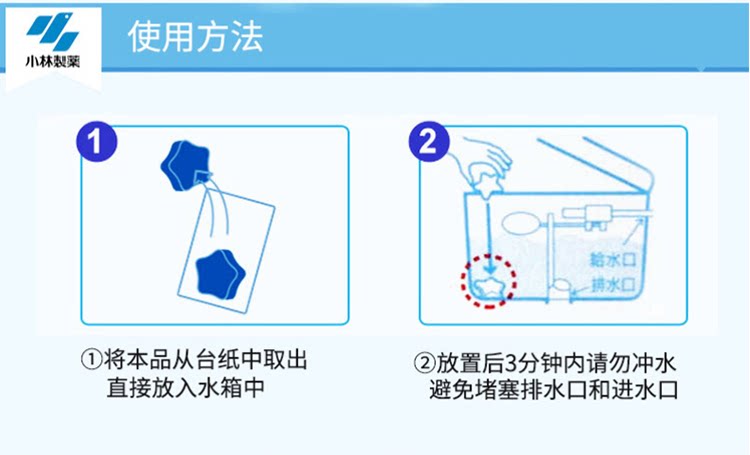 小林製薬

使用方法

1

2

給水口
排水口

①将本品从台纸中取出
直接放入水箱中

②放置后3分钟内请勿冲水
避免堵塞排水口和进水口