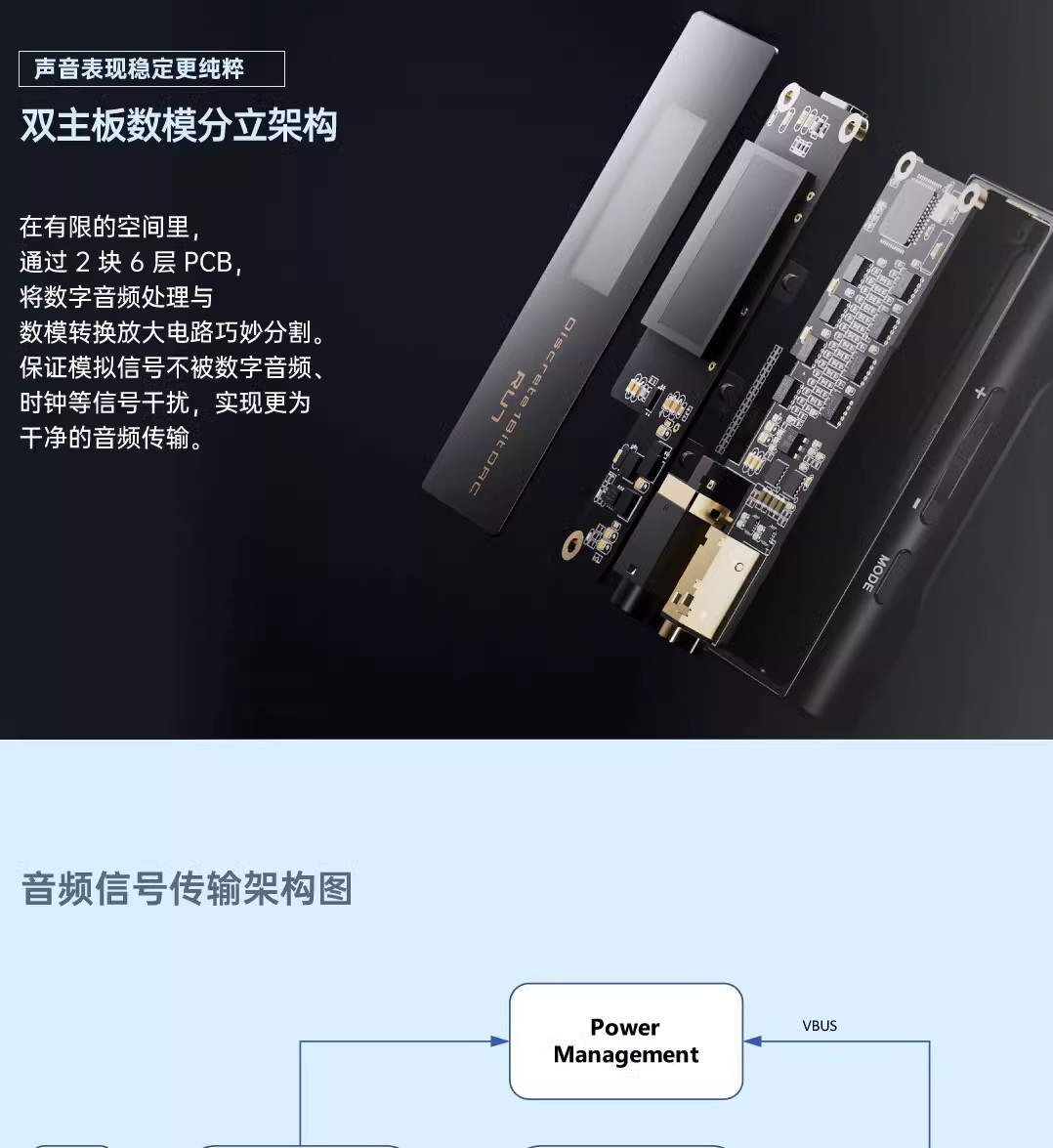 声音表现稳定更纯粹

双主板数模分立架构

在有限的空间里，
通过 2 块 6 层 PCB，
将数字音频处理与
数模转换放大电路巧妙分割。
保证模拟信号不被数字音频、
时钟等信号干扰，实现更为
干净的音频传输。

Discrete 1Bit DAC
RU7

+
-
MODE

音频信号传输架构图

Power
Management

VBUS