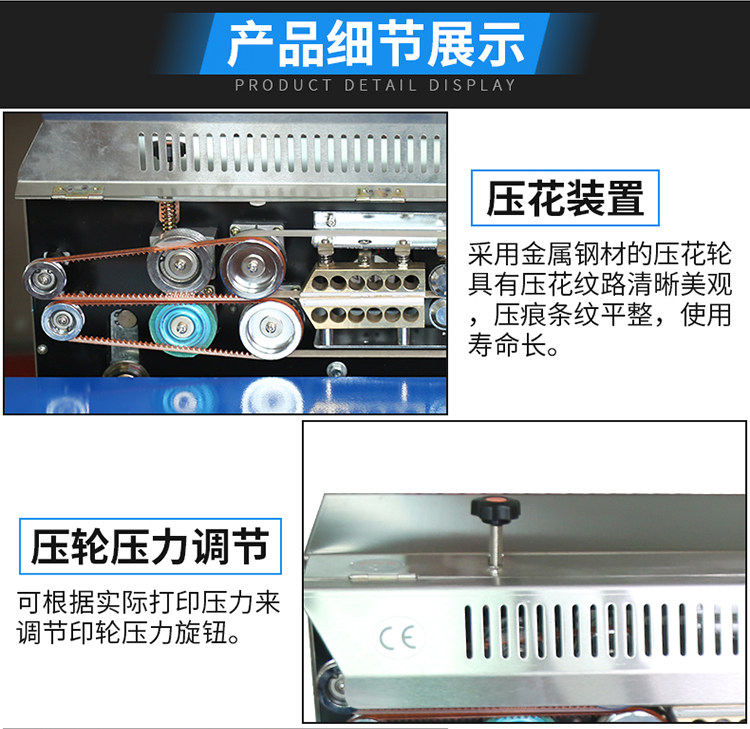 产品细节展示
PRODUCT DETAIL DISPLAY

压花装置

采用金属钢材的压花轮具有压花纹路清晰美观，压痕条纹平整，使用寿命长。

压轮压力调节

可根据实际打印压力来调节印轮压力旋钮。

CE