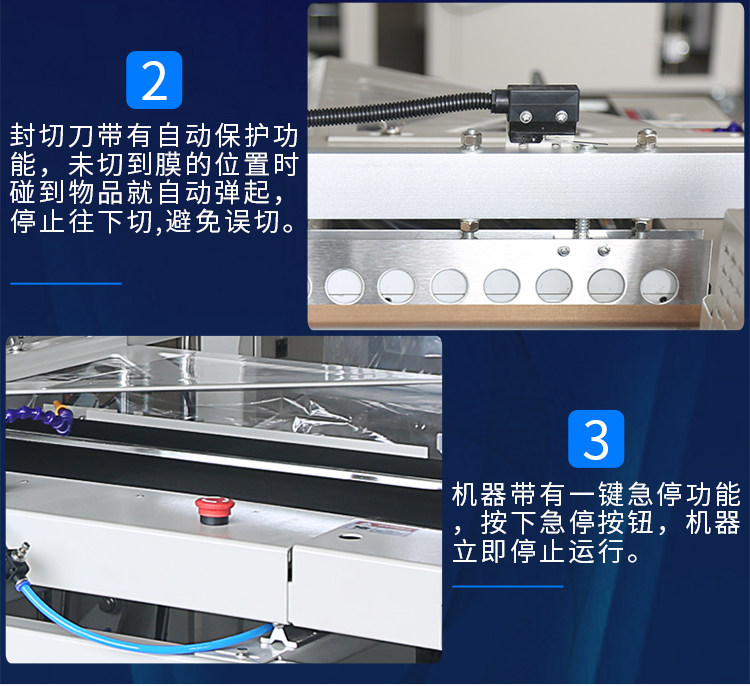 2

封切刀带有自动保护功能，未切到膜的位置时碰到物品就自动弹起，停止往下切,避免误切。

3

机器带有一键急停功能，按下急停按钮，机器立即停止运行。