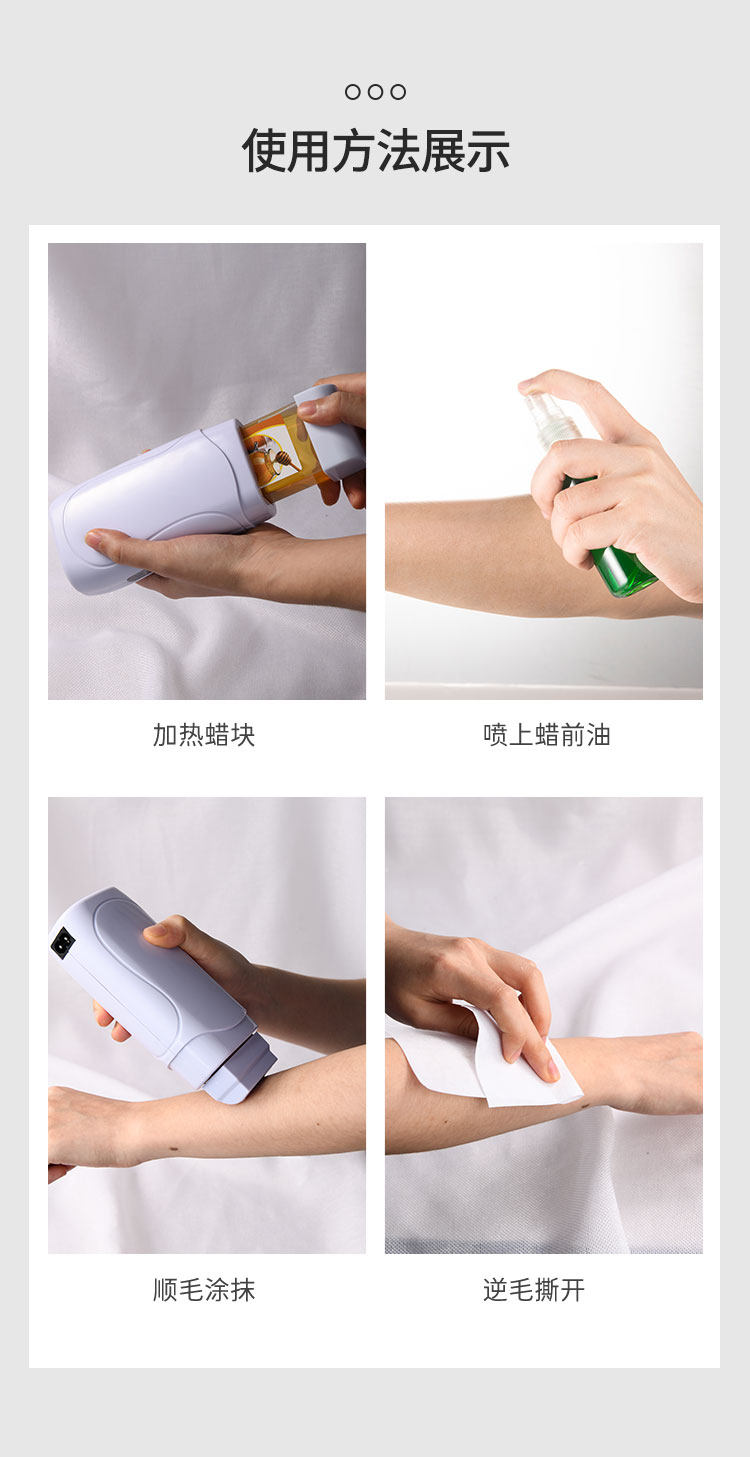 使用方法展示

加热蜡块

喷上蜡前油

顺毛涂抹

逆毛撕开