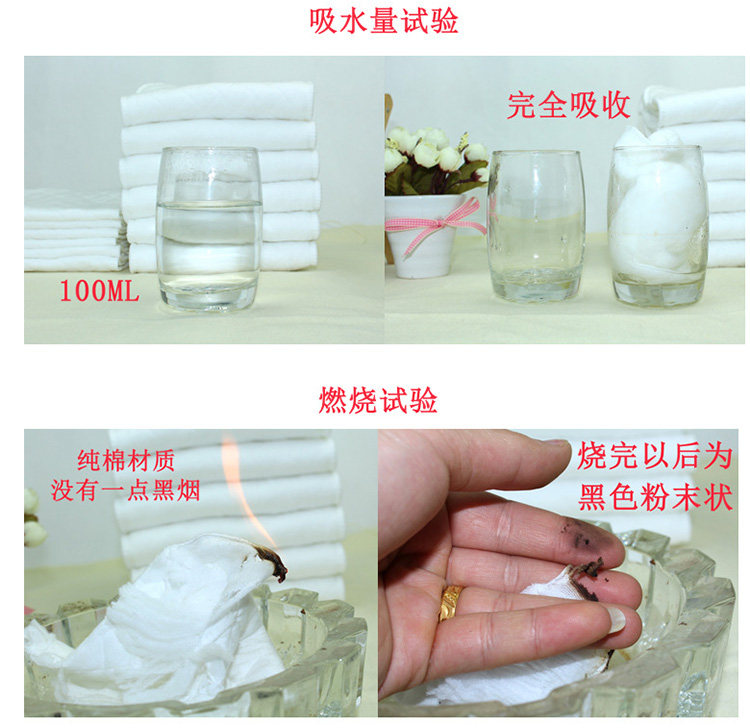 吸水量试验

100ML

完全吸收

燃烧试验

纯棉材质
没有一点黑烟

烧完以后为
黑色粉末状