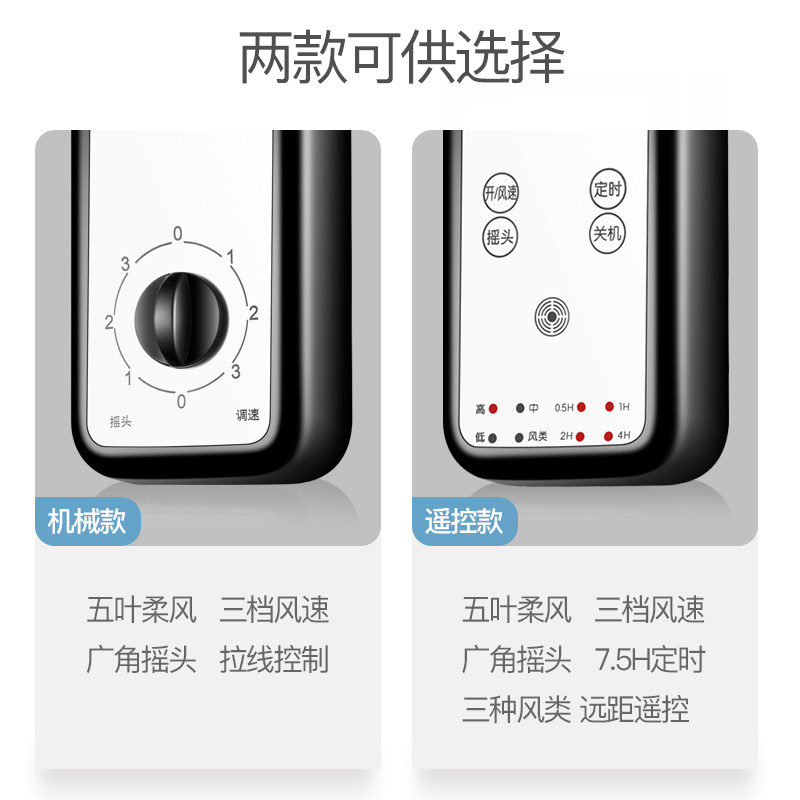 两款可供选择

0
1
2
3
0
1
2
3
摇头
调速

机械款

五叶柔风 三档风速
广角摇头 拉线控制

开/风速
定时
摇头
关机

高
中
0.5H
1H
低
风类
2H
4H

遥控款

五叶柔风 三档风速
广角摇头 7.5H定时
三种风类 远距遥控