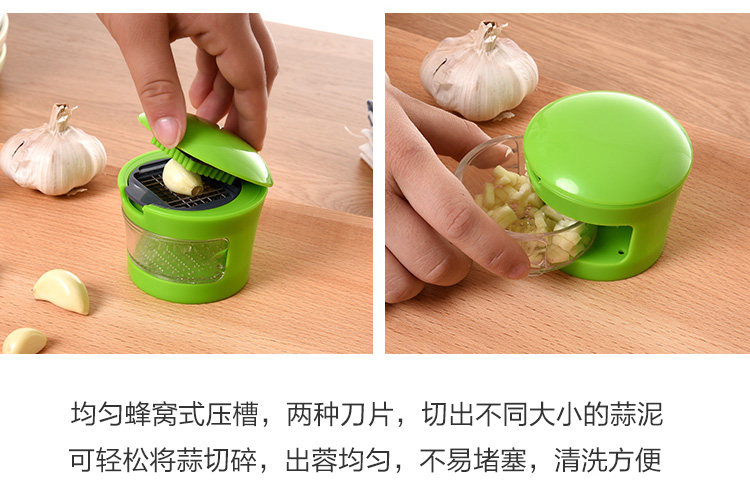 均匀蜂窝式压槽，两种刀片，切出不同大小的蒜泥
可轻松将蒜切碎，出蓉均匀，不易堵塞，清洗方便