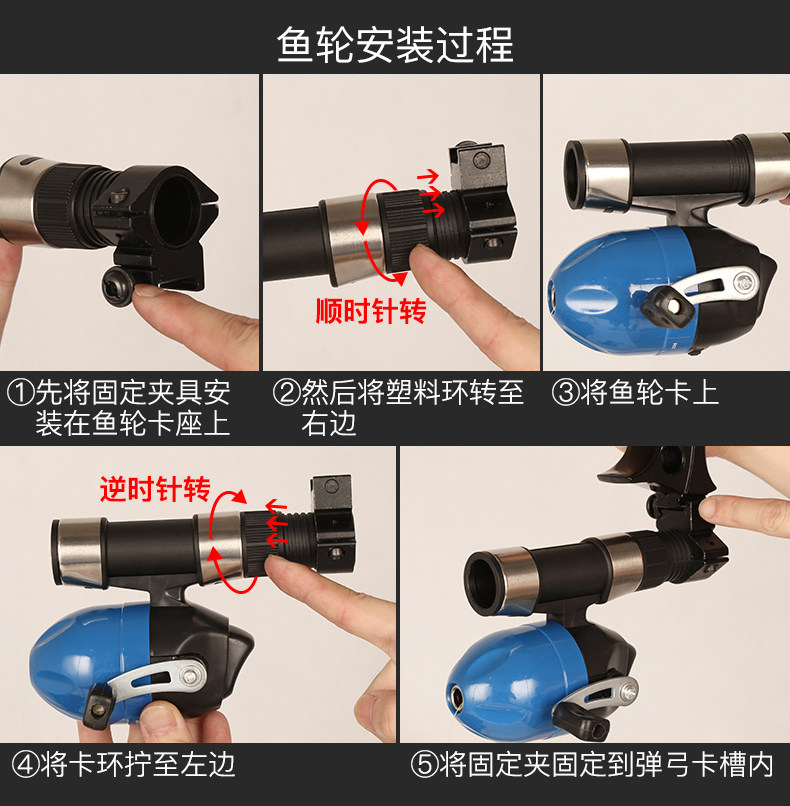 鱼轮安装过程

顺时针转

①先将固定夹具安装在鱼轮卡座上

②然后将塑料环转至右边

③将鱼轮卡上

逆时针转

④将卡环拧至左边

⑤将固定夹固定到弹弓卡槽内