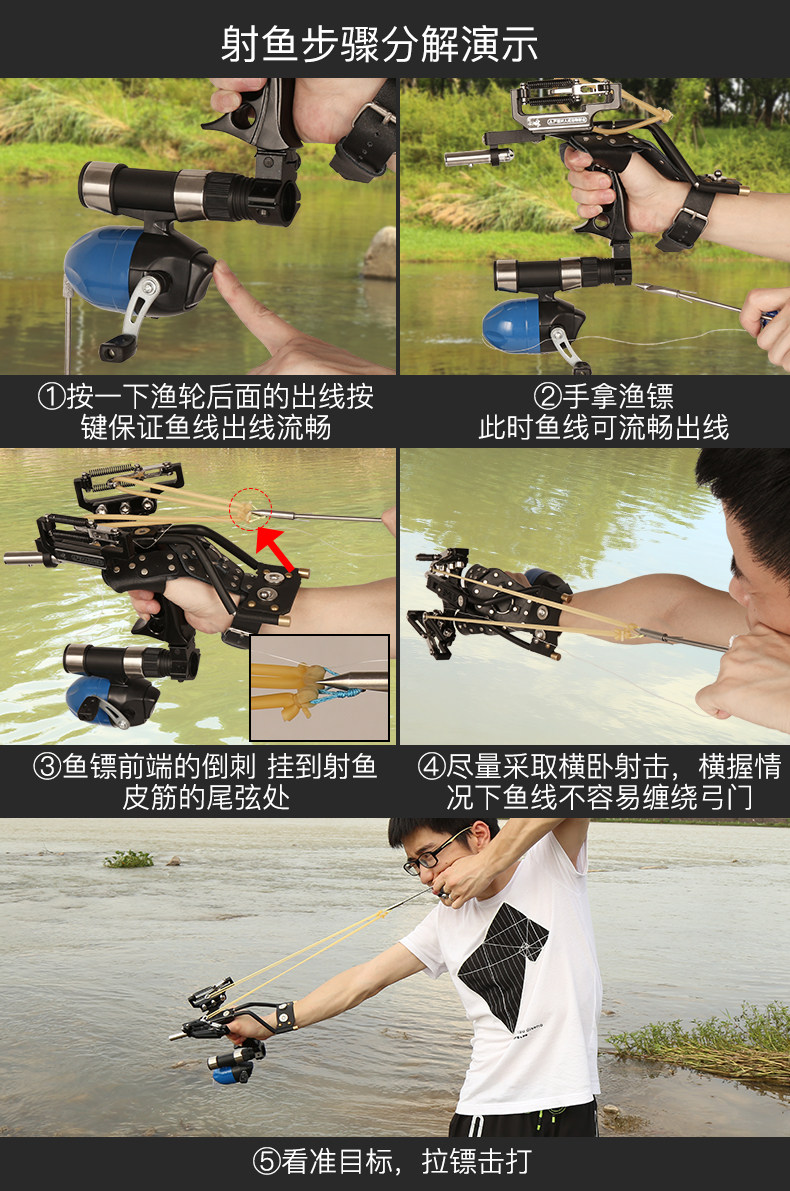 射鱼步骤分解演示

①按一下渔轮后面的出线按键保证鱼线出线流畅

②手拿渔镖
此时鱼线可流畅出线

③鱼镖前端的倒刺 挂到射鱼皮筋的尾弦处

④尽量采取横卧射击，横握情况下鱼线不容易缠绕弓门

⑤看准目标，拉镖击打