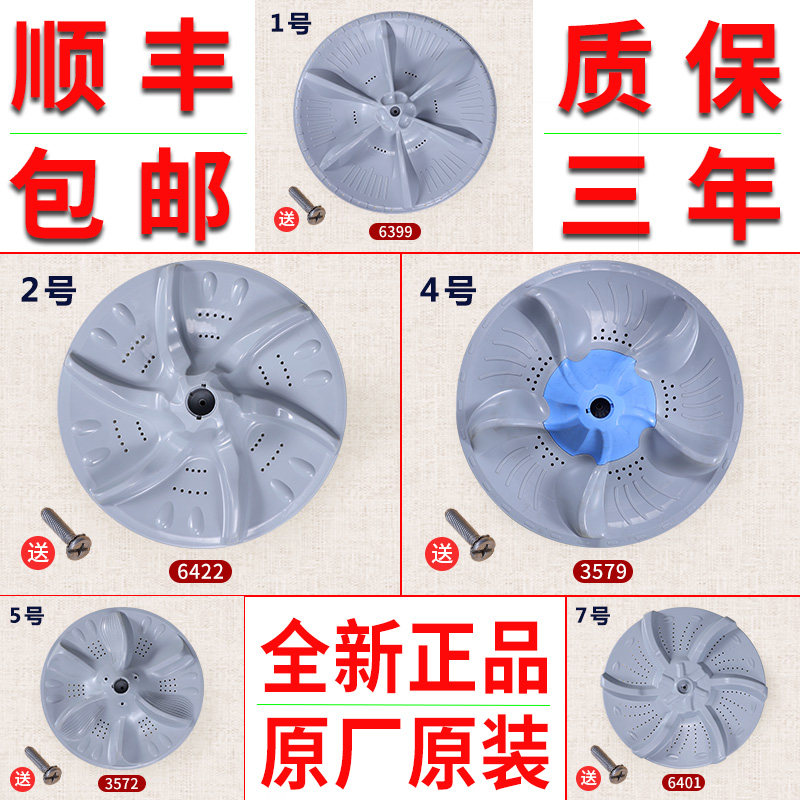 顺丰
包邮

1号
送
6399

质保
三年

2号
送
6422

4号
送
3579

5号
送
3572

全新正品
原厂原装

7号
送
6401