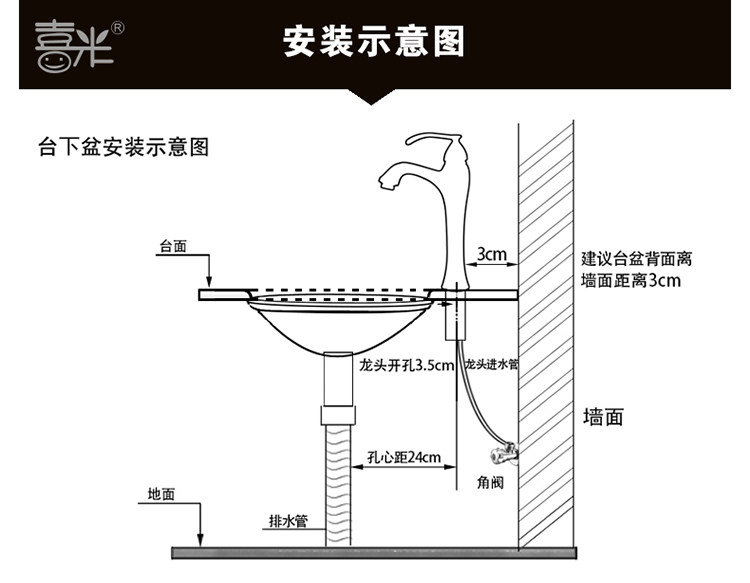 喜米®

安装示意图

台下盆安装示意图

台面

3cm

建议台盆背面离墙面距离3cm

龙头开孔3.5cm

龙头进水管

墙面

孔心距24cm

角阀

地面

排水管