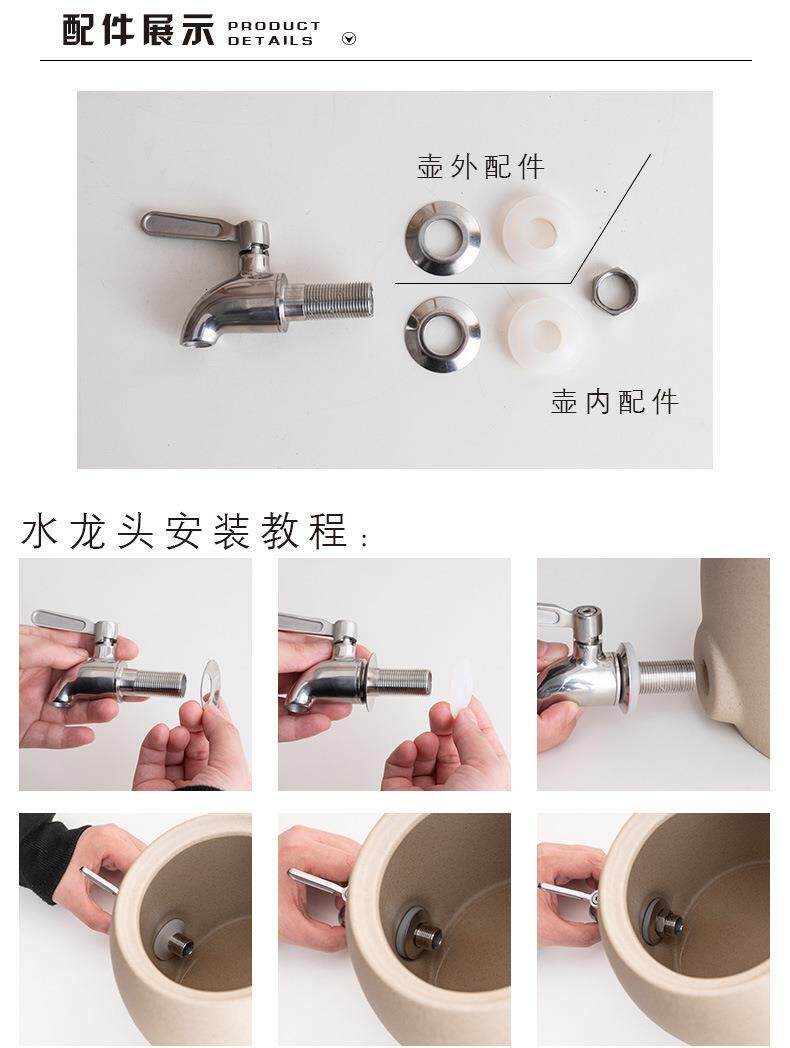 配件展示 PRODUCT DETAILS

壶外配件

壶内配件

水龙头安装教程：