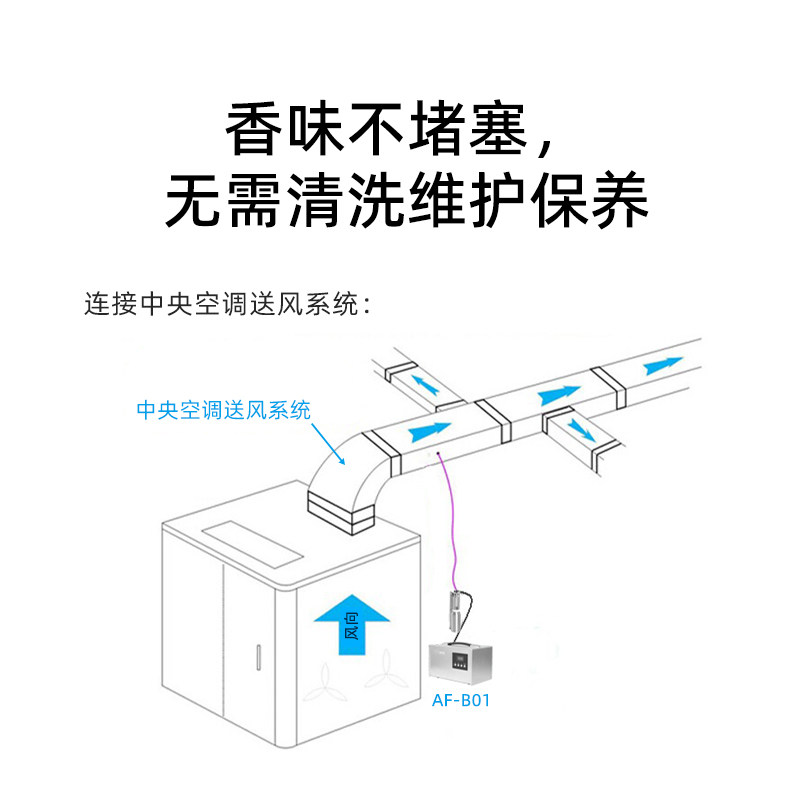 香味不堵塞，
无需清洗维护保养

连接中央空调送风系统：

中央空调送风系统

风向

AF-B01