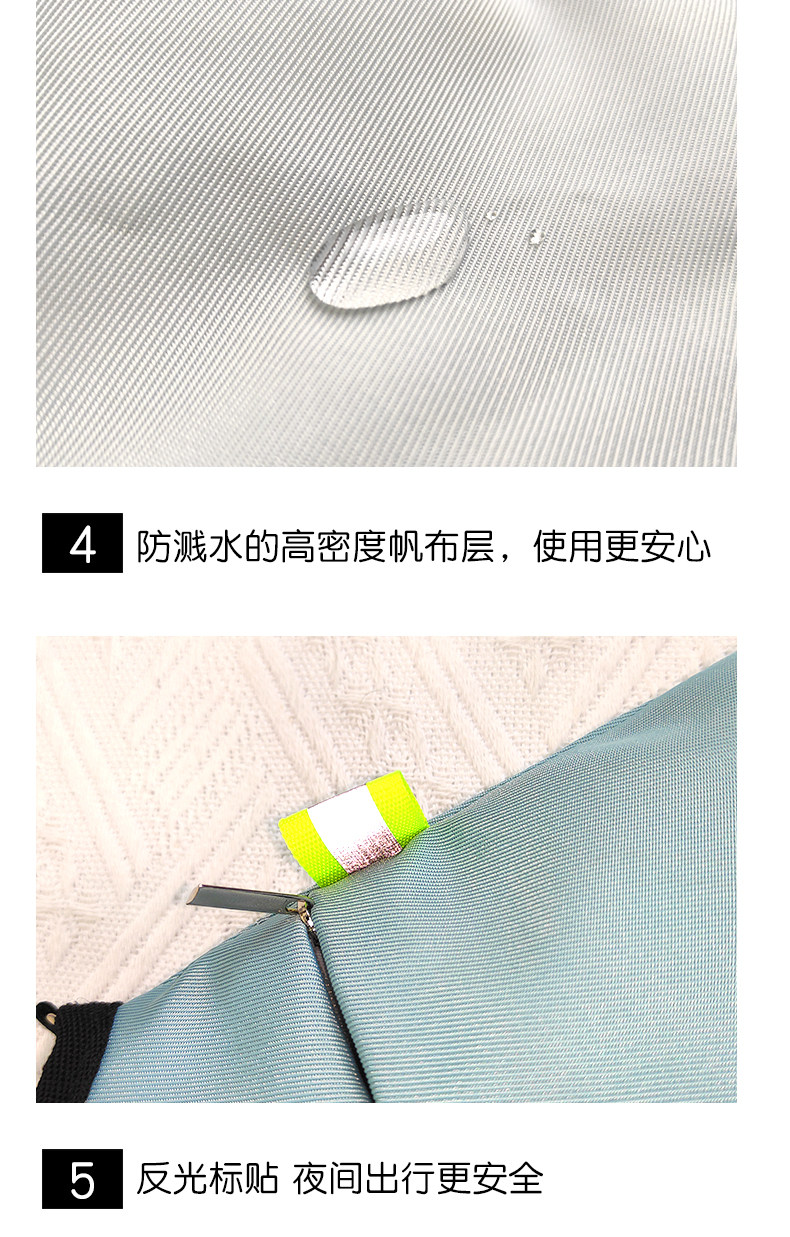 4 防溅水的高密度帆布层，使用更安心

5 反光标贴 夜间出行更安全