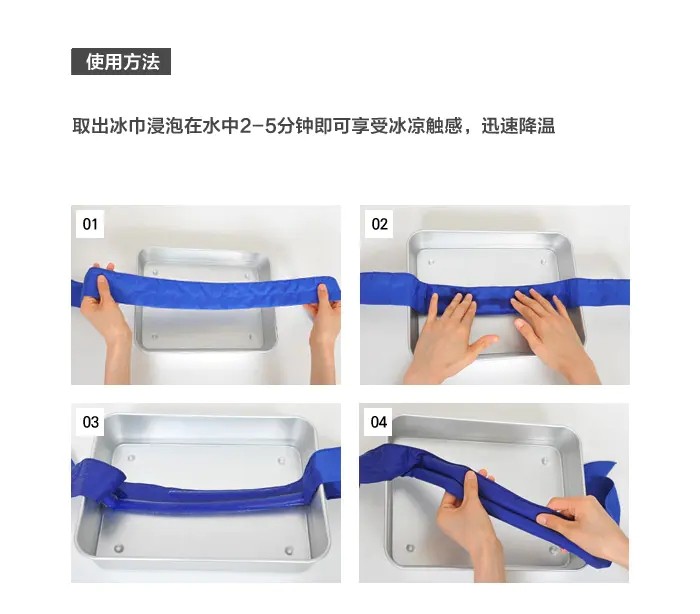 使用方法

取出冰巾浸泡在水中2-5分钟即可享受冰凉触感，迅速降温

01

02

03

04