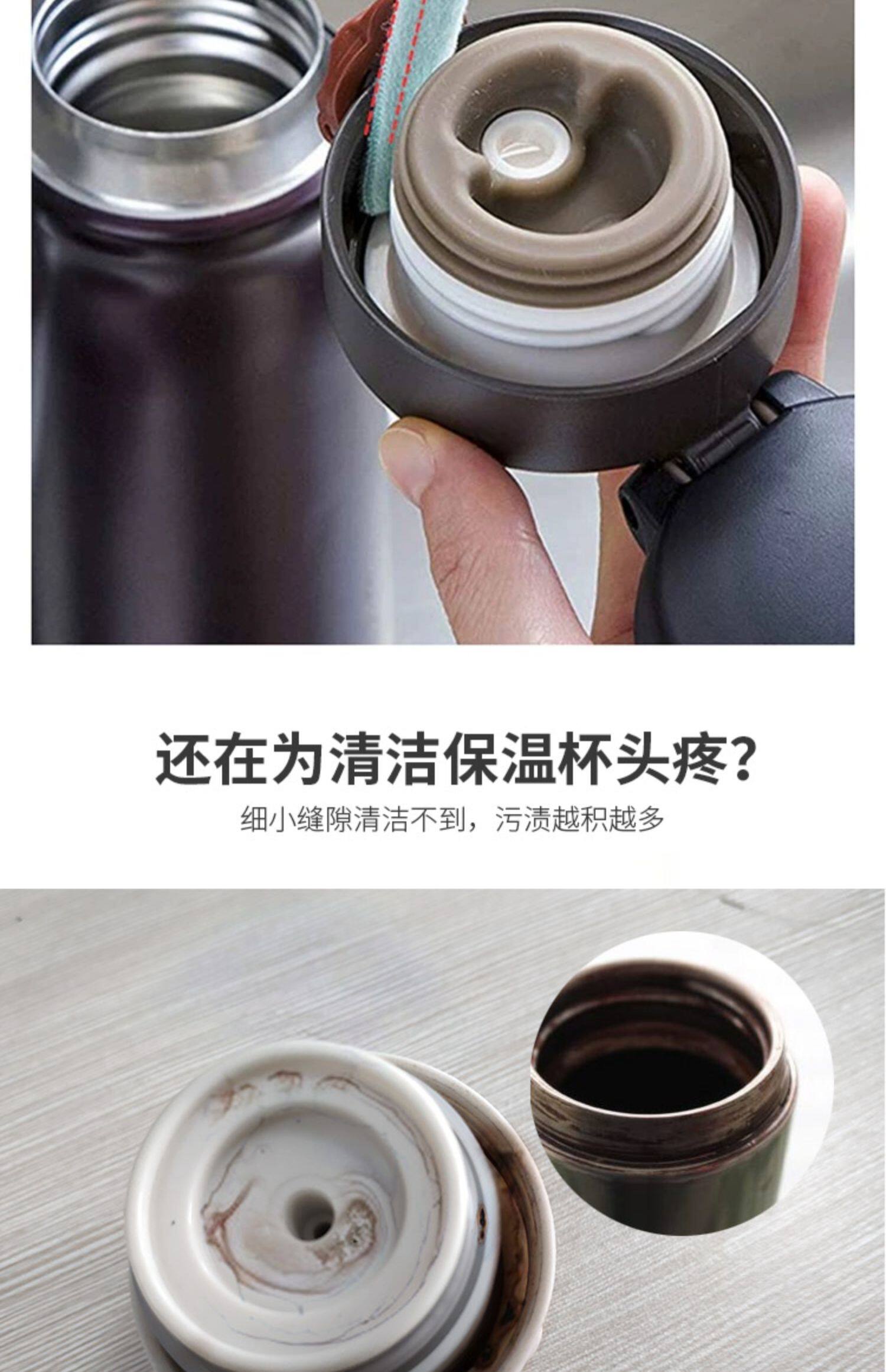 还在为清洁保温杯头疼?

细小缝隙清洁不到，污渍越积越多