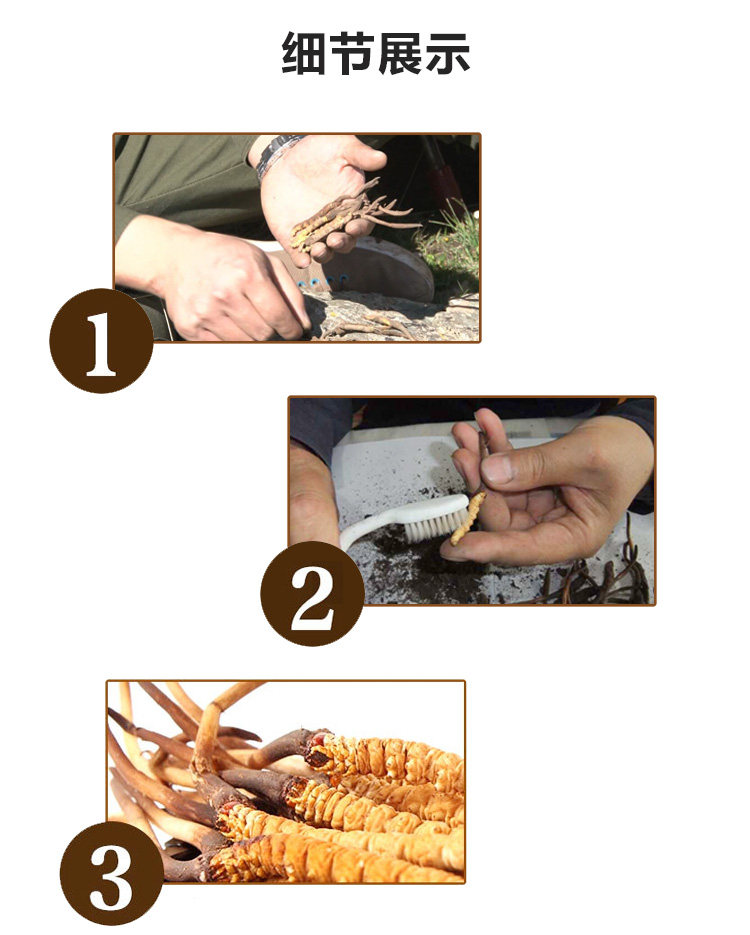 细节展示

1

2

3