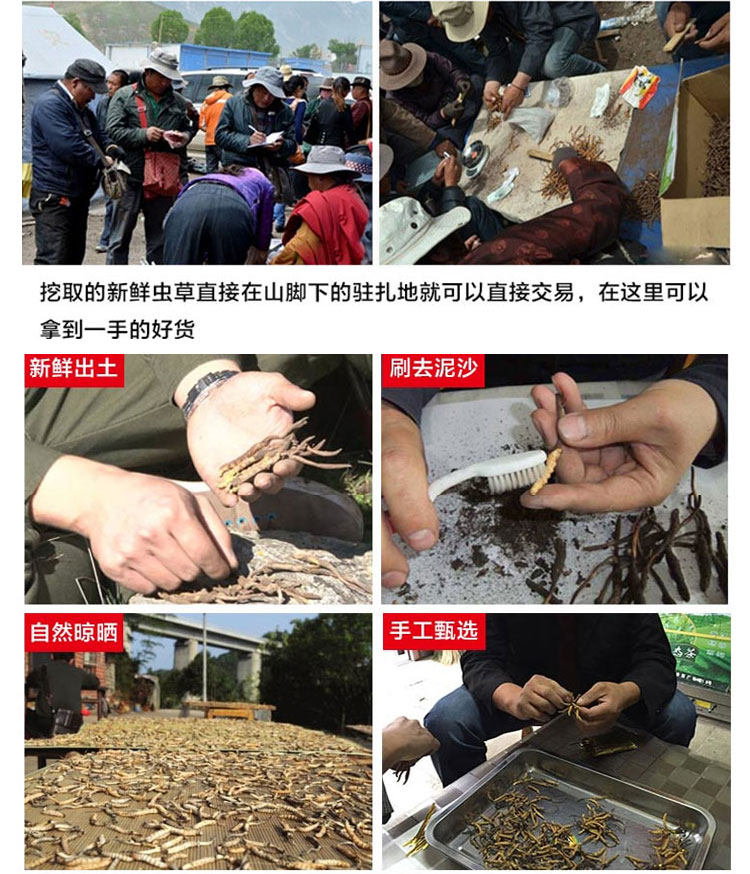 挖取的新鲜虫草直接在山脚下的驻扎地就可以直接交易，在这里可以拿到一手的好货

新鲜出土

刷去泥沙

自然晾晒

手工甄选