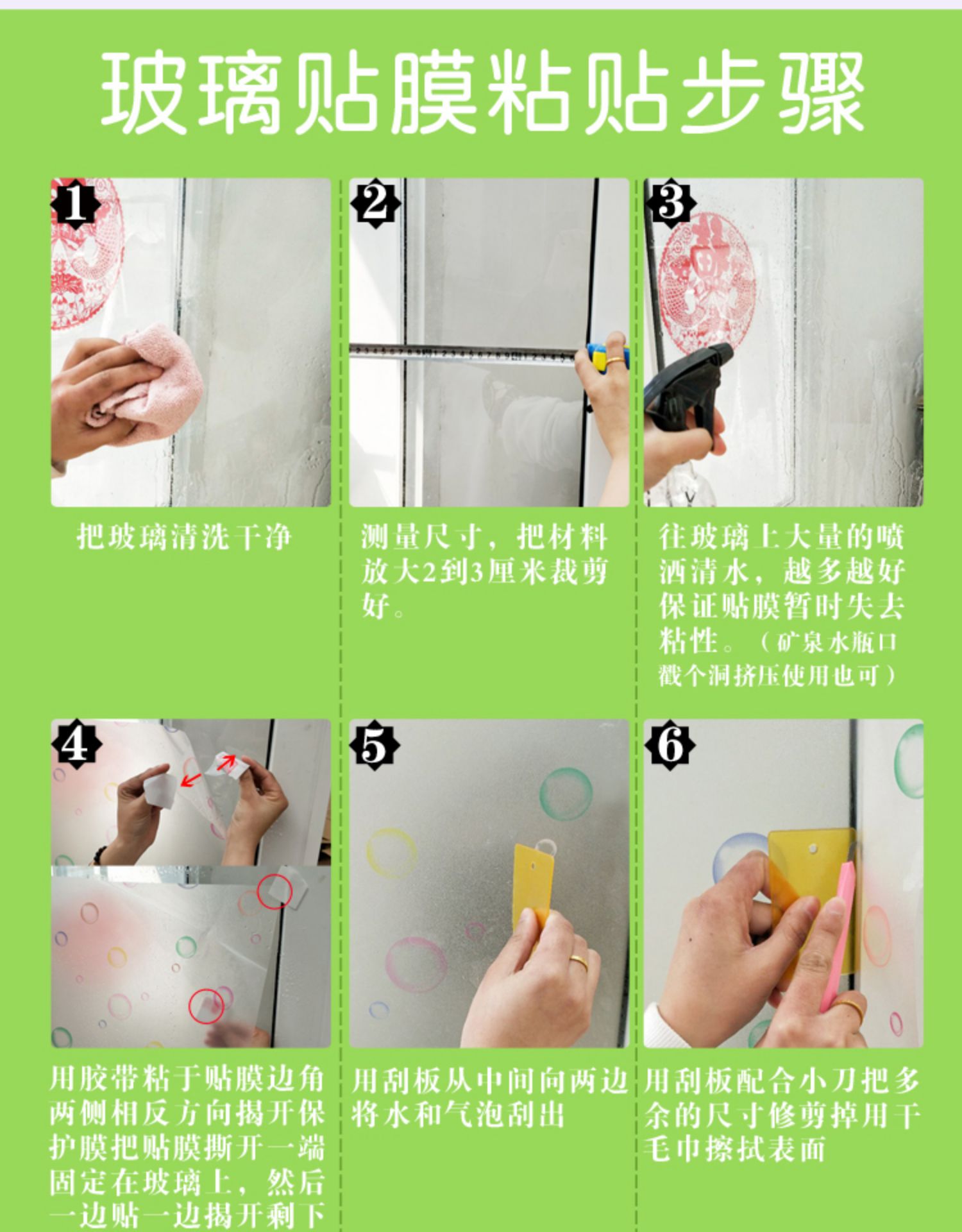 玻璃贴膜粘贴步骤

1

把玻璃清洗干净

2

测量尺寸，把材料放大2到3厘米裁剪好。

3

往玻璃上大量的喷洒清水，越多越好保证贴膜暂时失去粘性。（矿泉水瓶口戳个洞挤压使用也可）

4

用胶带粘于贴膜边角两侧相反方向揭开保护膜把贴膜撕开一端固定在玻璃上，然后一边贴一边揭开剩下

5

用刮板从中间向两边将水和气泡刮出

6

用刮板配合小刀把多余的尺寸修剪掉用干毛巾擦拭表面