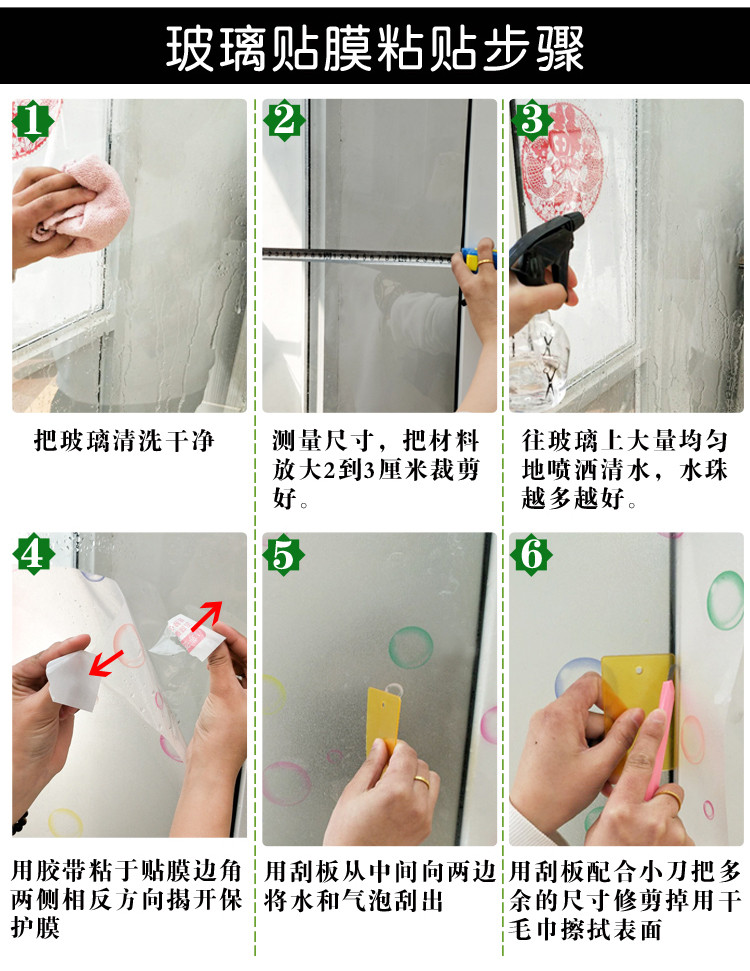 玻璃贴膜粘贴步骤

1

把玻璃清洗干净

2

测量尺寸，把材料放大2到3厘米裁剪好。

3

往玻璃上大量均匀地喷洒清水，水珠越多越好。

4

用胶带粘于贴膜边角两侧相反方向揭开保护膜

5

用刮板从中间向两边将水和气泡刮出

6

用刮板配合小刀把多余的尺寸修剪掉用干毛巾擦拭表面