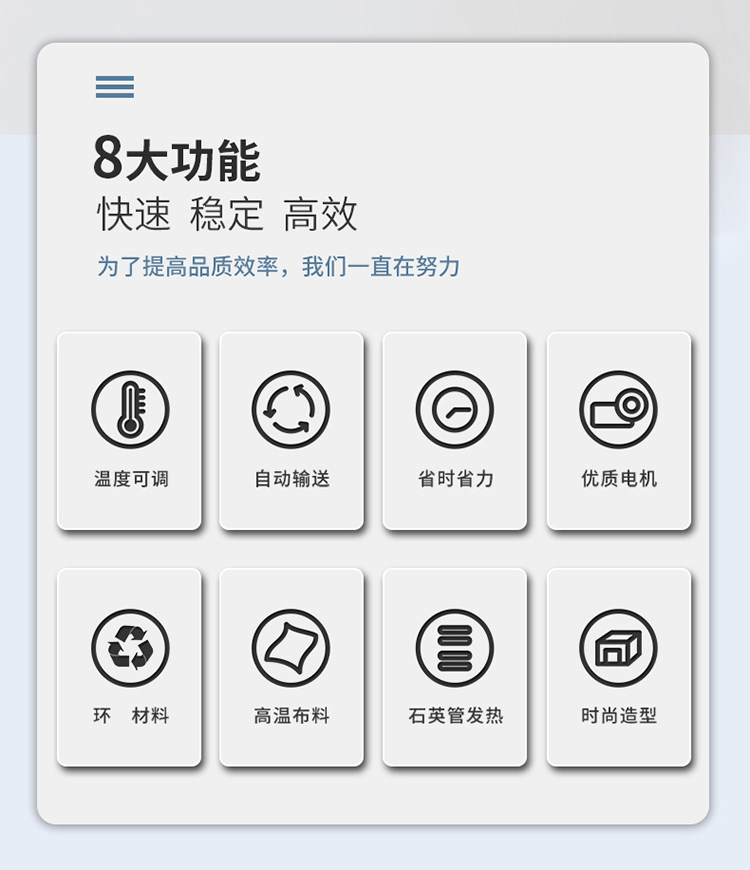 8大功能
快速 稳定 高效

为了提高品质效率，我们一直在努力

温度可调

自动输送

省时省力

优质电机

环 材料

高温布料

石英管发热

时尚造型