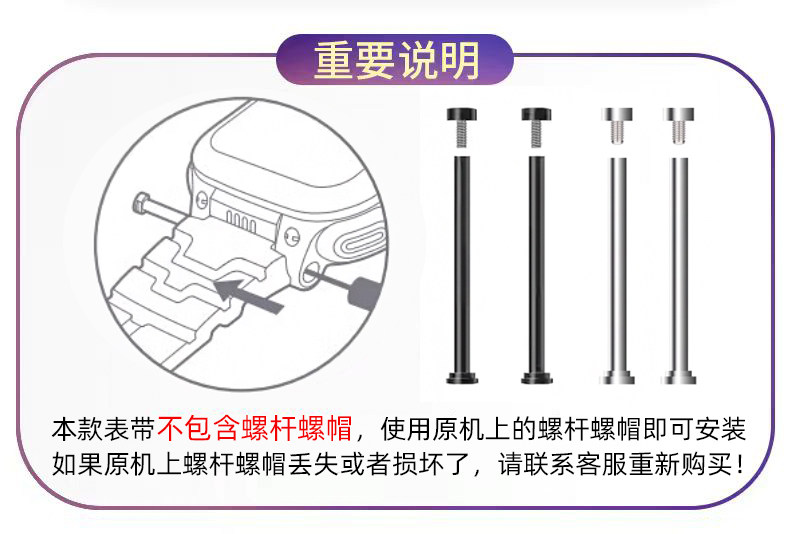 重要说明

本款表带不包含螺杆螺帽，使用原机上的螺杆螺帽即可安装
如果原机上螺杆螺帽丢失或者损坏了，请联系客服重新购买！