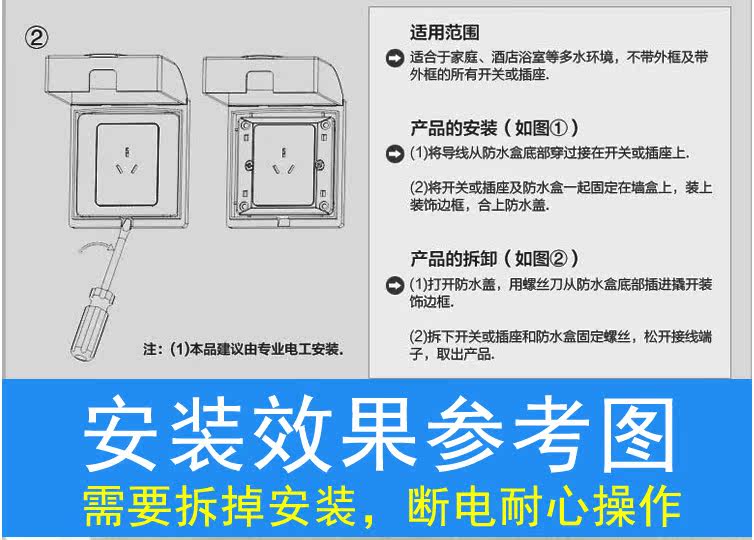 ②

注：(1)本品建议由专业电工安装.

适用范围

适合于家庭、酒店浴室等多水环境，不带外框及带外框的所有开关或插座.

产品的安装（如图①）

(1)将导线从防水盒底部穿过接在开关或插座上.

(2)将开关或插座及防水盒一起固定在墙盒上，装上装饰边框，合上防水盖.

产品的拆卸（如图②）

(1)打开防水盖，用螺丝刀从防水盒底部插进撬开装饰边框.

(2)拆下开关或插座和防水盒固定螺丝，松开接线端子，取出产品.

安装效果参考图

需要拆掉安装，断电耐心操作