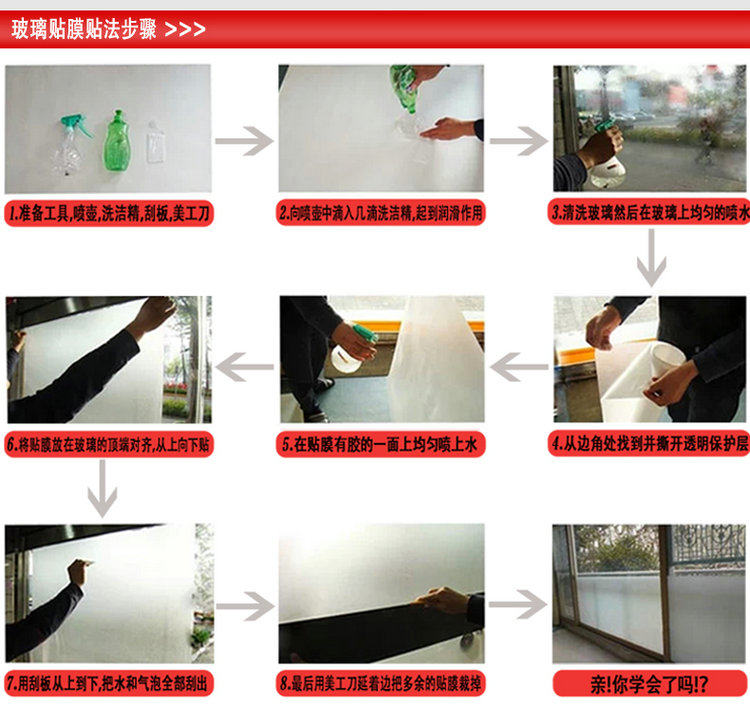 玻璃贴膜贴法步骤 >>>

1.准备工具,喷壶,洗洁精,刮板,美工刀

2.向喷壶中滴入几滴洗洁精,起到润滑作用

3.清洗玻璃然后在玻璃上均匀的喷水

4.从边角处找到并撕开透明保护层

5.在贴膜有胶的一面上均匀喷上水

6.将贴膜放在玻璃的顶端对齐,从上向下贴

7.用刮板从上到下,把水和气泡全部刮出

8.最后用美工刀延着边把多余的贴膜裁掉

亲!你学会了吗!?