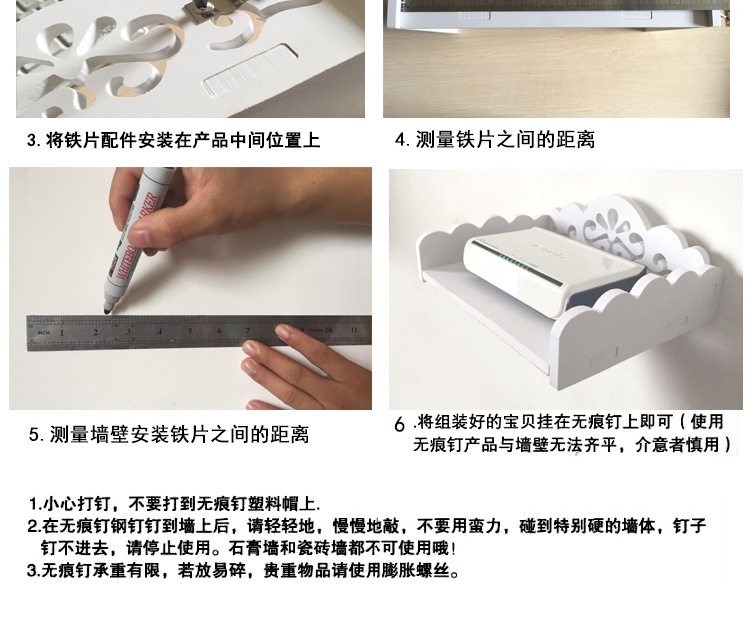 3. 将铁片配件安装在产品中间位置上

4. 测量铁片之间的距离

WHITEBOARD MARKER

INCH 1 2 3 4 5 6 7 8 9 10 11

5. 测量墙壁安装铁片之间的距离

6 .将组装好的宝贝挂在无痕钉上即可（使用无痕钉产品与墙壁无法齐平，介意者慎用）

1.小心打钉，不要打到无痕钉塑料帽上.
2.在无痕钉钢钉钉到墙上后，请轻轻地，慢慢地敲，不要用蛮力，碰到特别硬的墙体，钉子钉不进去，请停止使用。石膏墙和瓷砖墙都不可使用哦!
3.无痕钉承重有限，若放易碎，贵重物品请使用膨胀螺丝。