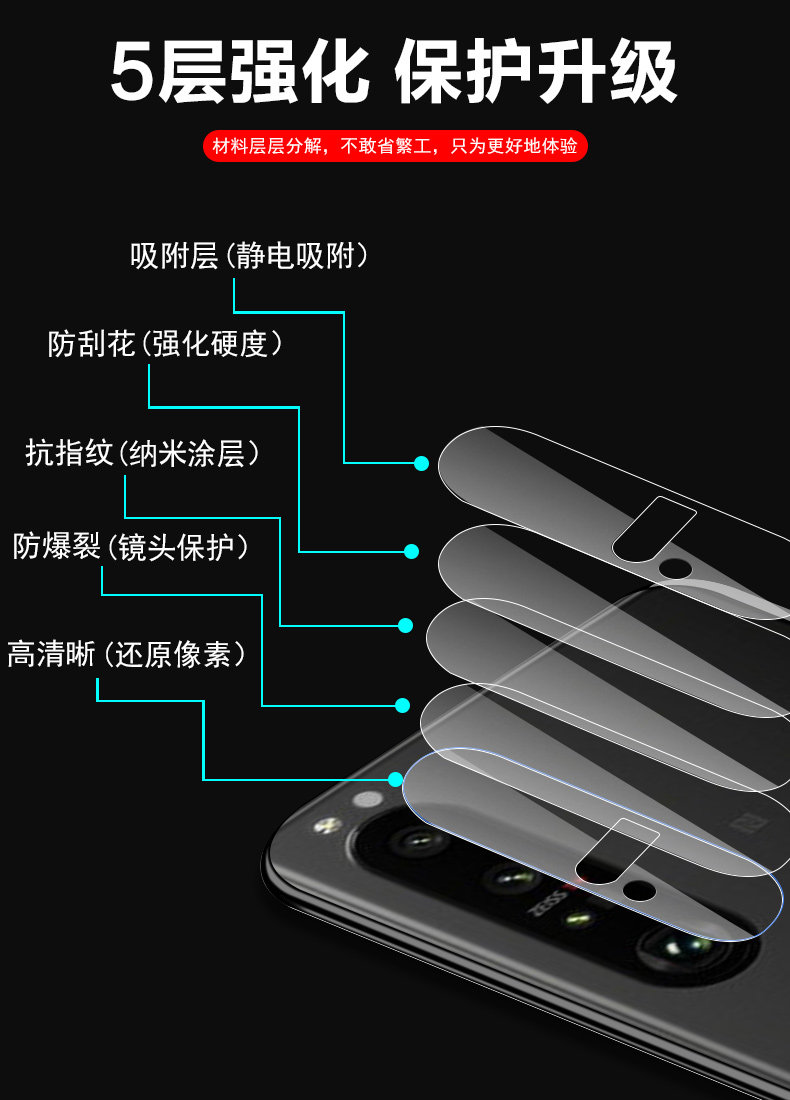 5层强化 保护升级

材料层层分解，不敢省繁工，只为更好地体验

吸附层（静电吸附）

防刮花（强化硬度）

抗指纹（纳米涂层）

防爆裂（镜头保护）

高清晰（还原像素）

ZEISS