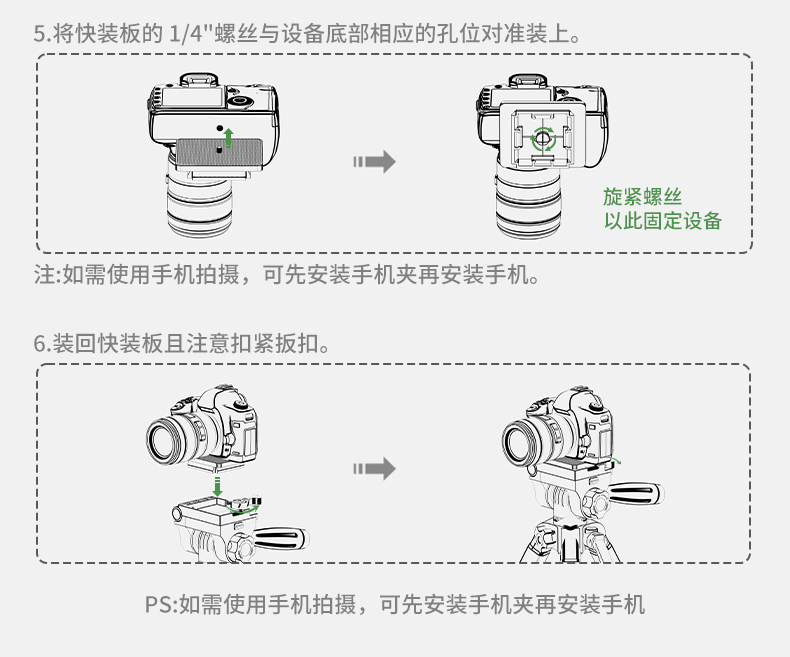 5.将快装板的 1/4"螺丝与设备底部相应的孔位对准装上。

旋紧螺丝
以此固定设备

注:如需使用手机拍摄，可先安装手机夹再安装手机。

6.装回快装板且注意扣紧扳扣。

PS:如需使用手机拍摄，可先安装手机夹再安装手机