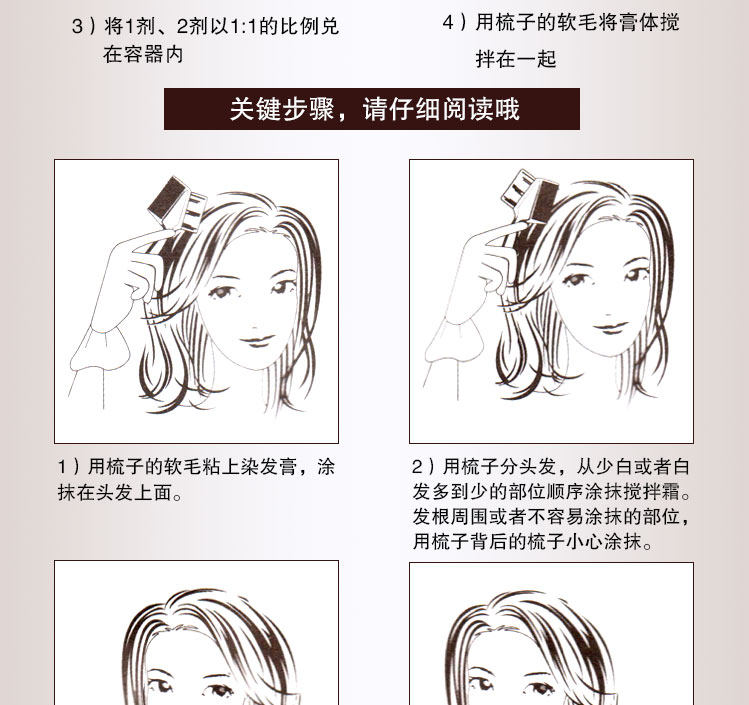 3）将1剂、2剂以1:1的比例兑在容器内

4）用梳子的软毛将膏体搅拌在一起

关键步骤，请仔细阅读哦

1）用梳子的软毛粘上染发膏，涂抹在头发上面。

2）用梳子分头发，从少白或者白发多到少的部位顺序涂抹搅拌霜。发根周围或者不容易涂抹的部位，用梳子背后的梳子小心涂抹。