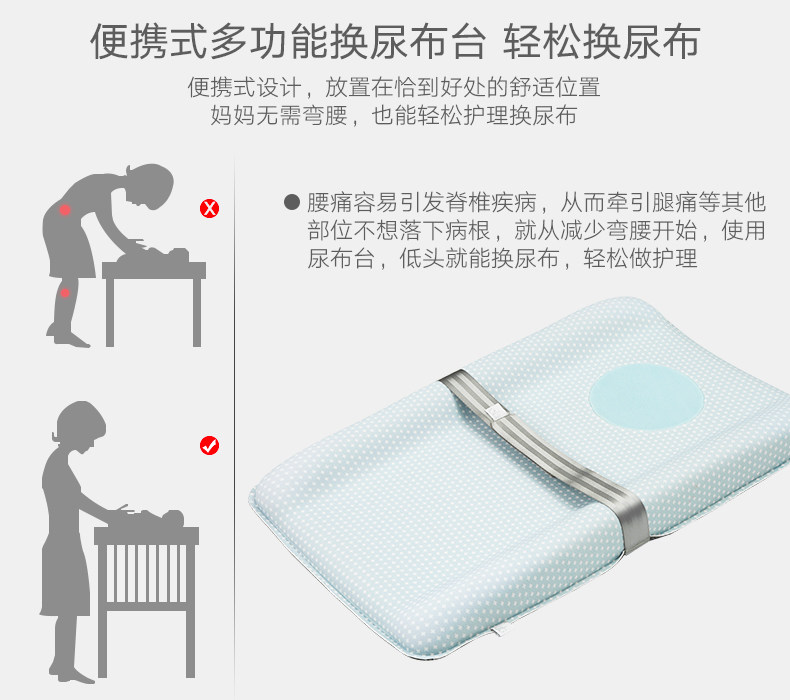 便携式多功能换尿布台 轻松换尿布

便携式设计，放置在恰到好处的舒适位置
妈妈无需弯腰，也能轻松护理换尿布

● 腰痛容易引发脊椎疾病，从而牵引腿痛等其他部位不想落下病根，就从减少弯腰开始，使用尿布台，低头就能换尿布，轻松做护理