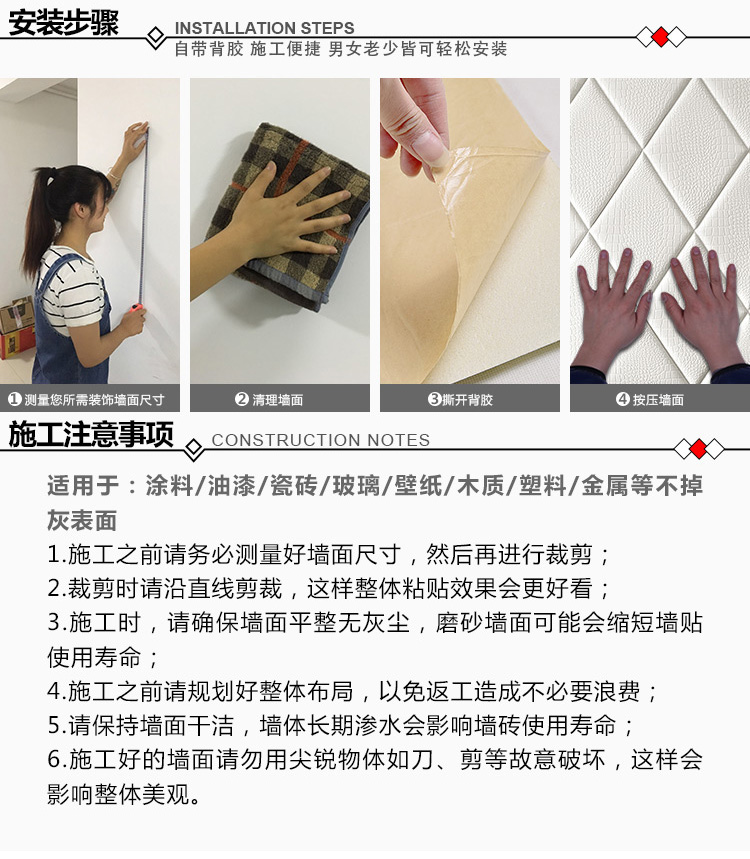 安装步骤

INSTALLATION STEPS

自带背胶 施工便捷 男女老少皆可轻松安装

❶ 测量您所需装饰墙面尺寸

❷ 清理墙面

❸ 撕开背胶

❹ 按压墙面

施工注意事项

CONSTRUCTION NOTES

适用于：涂料/油漆/瓷砖/玻璃/壁纸/木质/塑料/金属等不掉灰表面

1.施工之前请务必测量好墙面尺寸，然后再进行裁剪；

2.裁剪时请沿直线剪裁，这样整体粘贴效果会更好看；

3.施工时，请确保墙面平整无灰尘，磨砂墙面可能会缩短墙贴使用寿命；

4.施工之前请规划好整体布局，以免返工造成不必要浪费；

5.请保持墙面干洁，墙体长期渗水会影响墙砖使用寿命；

6.施工好的墙面请勿用尖锐物体如刀、剪等故意破坏，这样会影响整体美观。