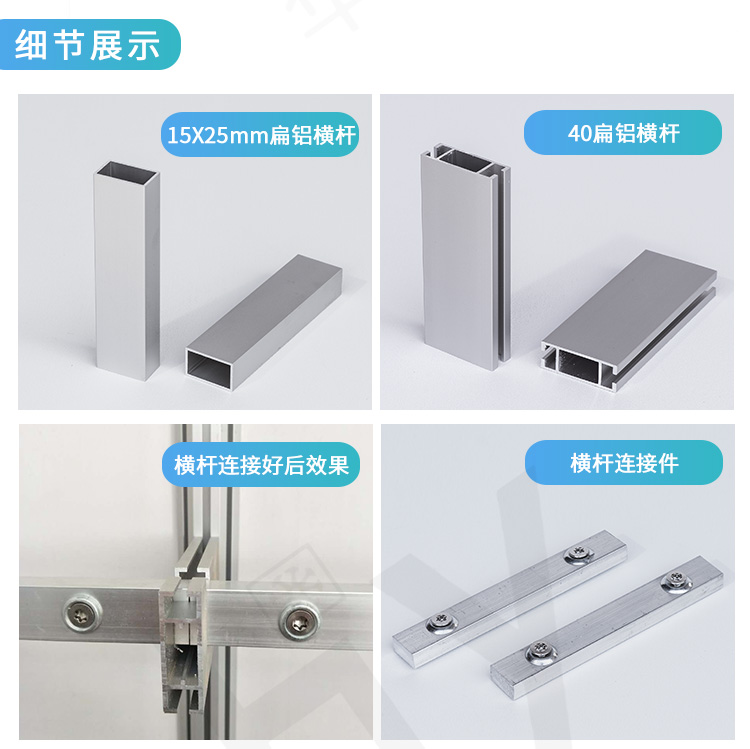 细节展示

15X25mm扁铝横杆

40扁铝横杆

横杆连接好后效果

横杆连接件