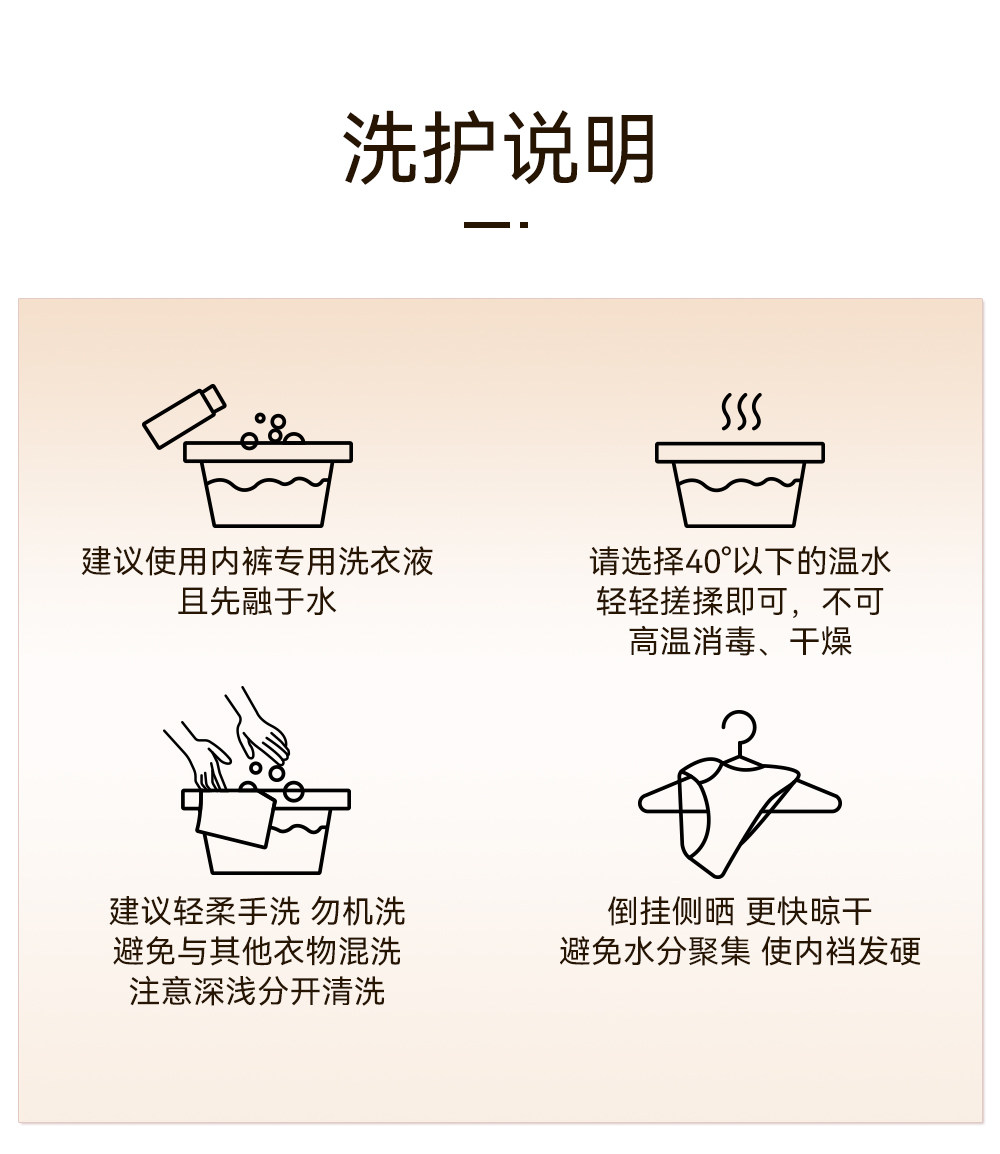 洗护说明

建议使用内裤专用洗衣液
且先融于水

请选择40°以下的温水
轻轻搓揉即可，不可
高温消毒、干燥

建议轻柔手洗 勿机洗
避免与其他衣物混洗
注意深浅分开清洗

倒挂侧晒 更快晾干
避免水分聚集 使内裆发硬