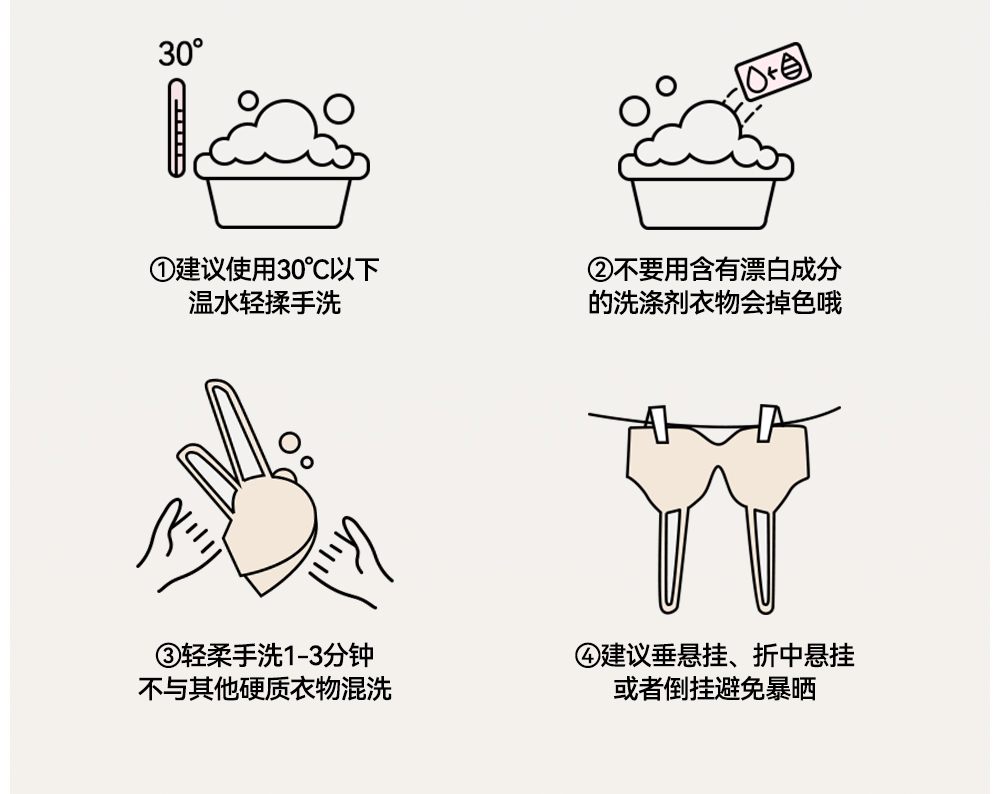 30°

①建议使用30°C以下
温水轻揉手洗

②不要用含有漂白成分
的洗涤剂衣物会掉色哦

③轻柔手洗1-3分钟
不与其他硬质衣物混洗

④建议垂悬挂、折中悬挂
或者倒挂避免暴晒